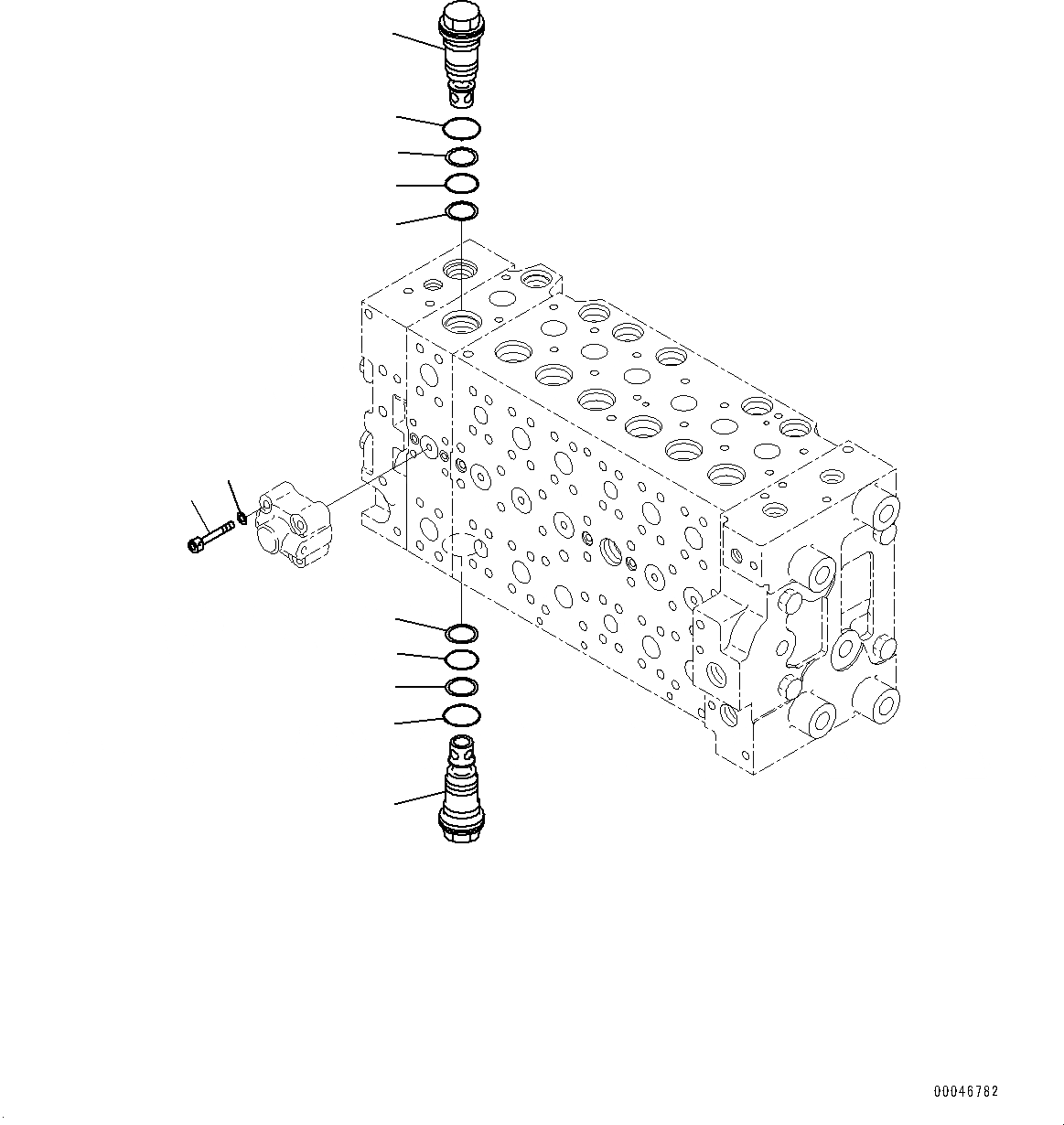 00046782