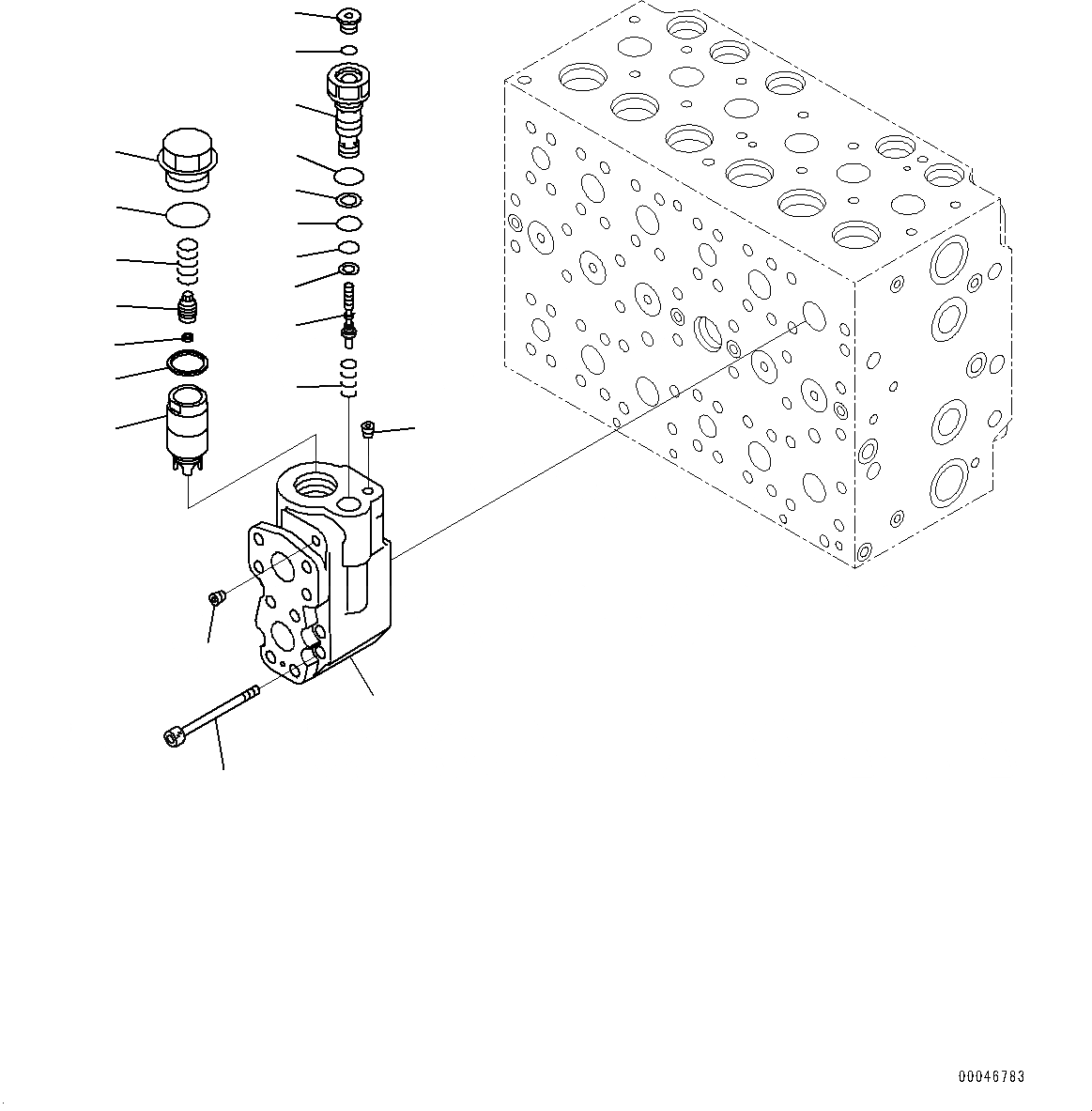 00046783