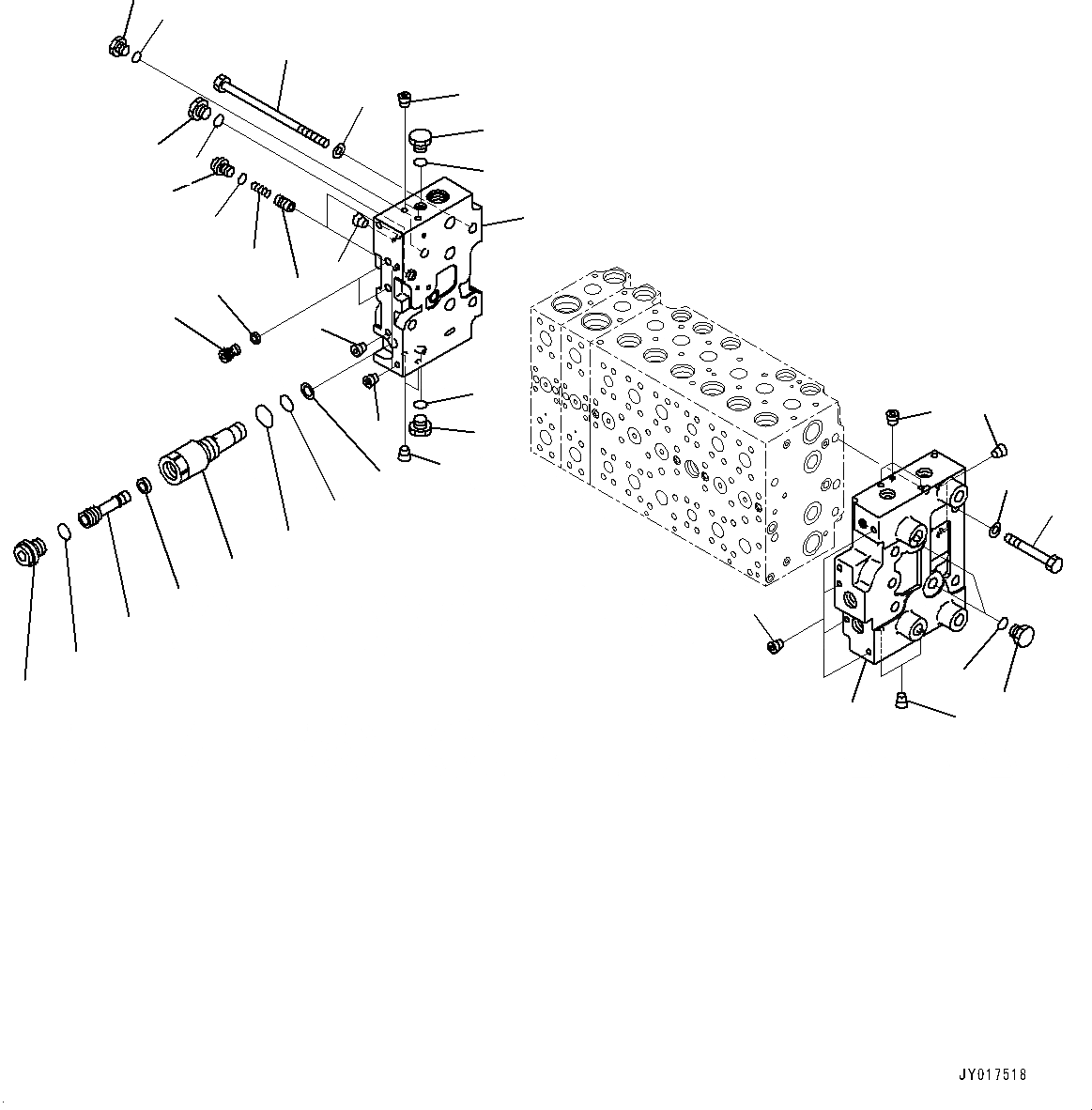 JY017518