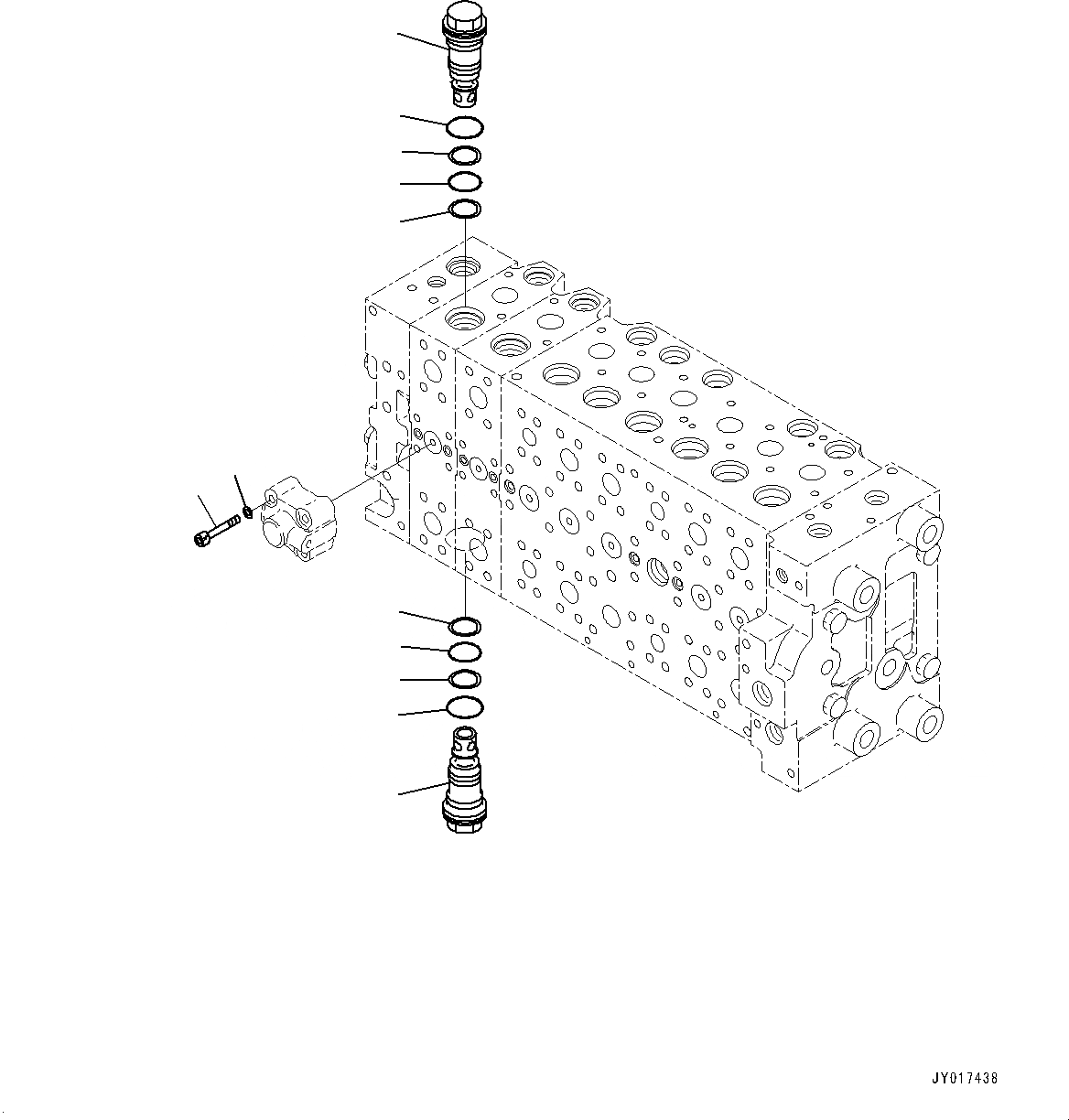 JY017438