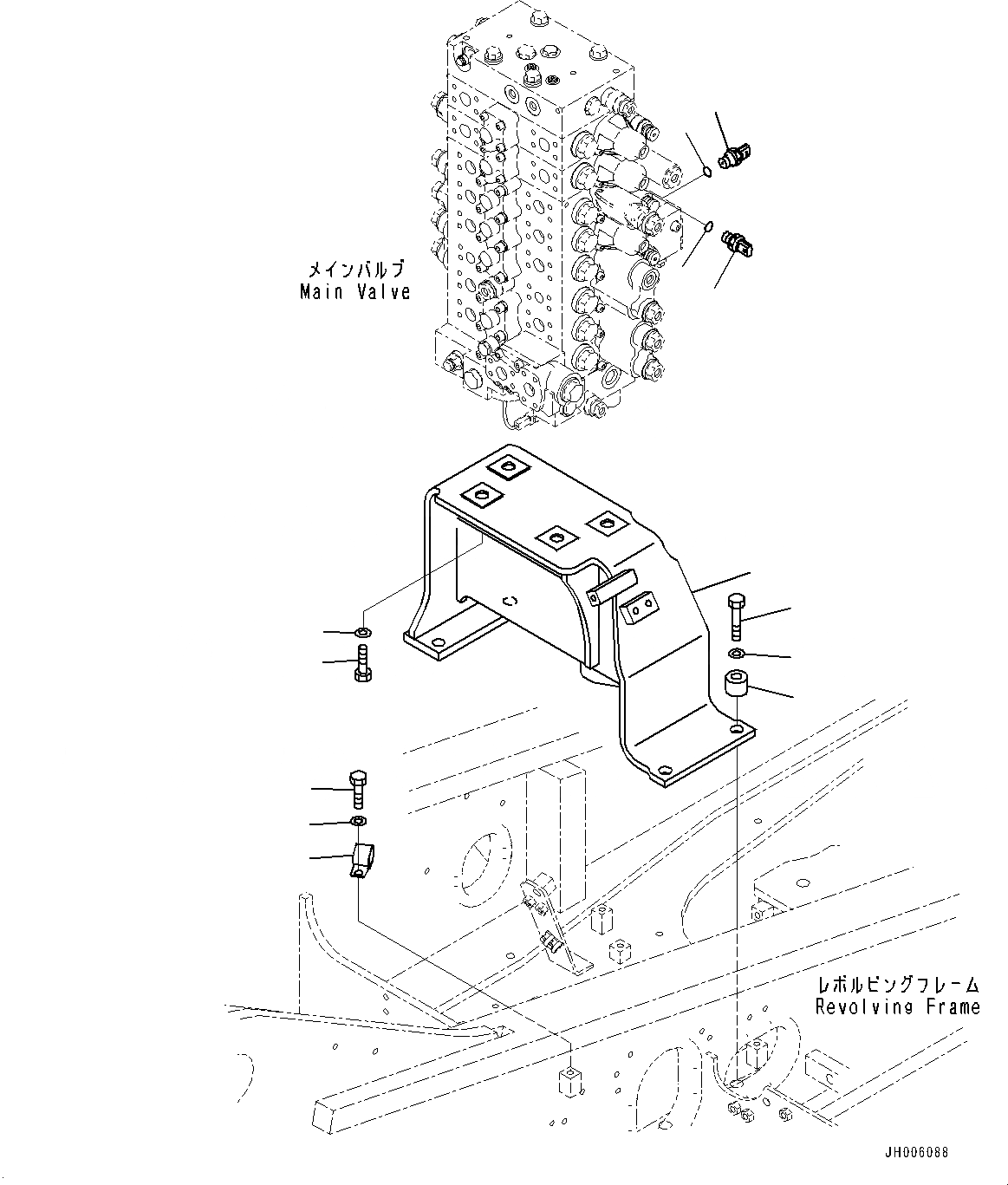 メインバルブ
Main Valve

レボルビングフレーム
Revolving Frame

JH006088