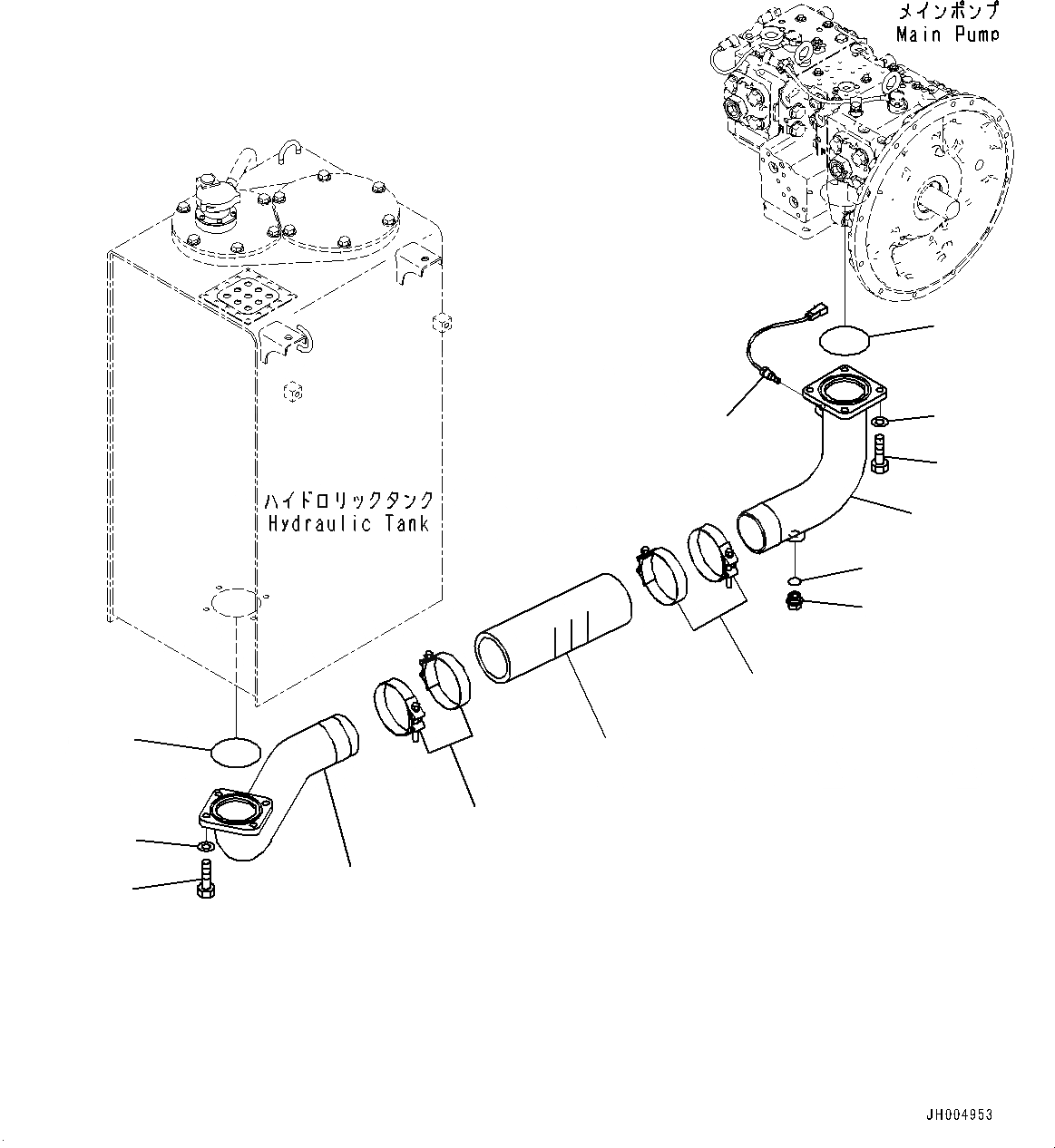 メインポンプ
Main Pump

ハイドロリックタンク
Hydraulic Tank

JH004953