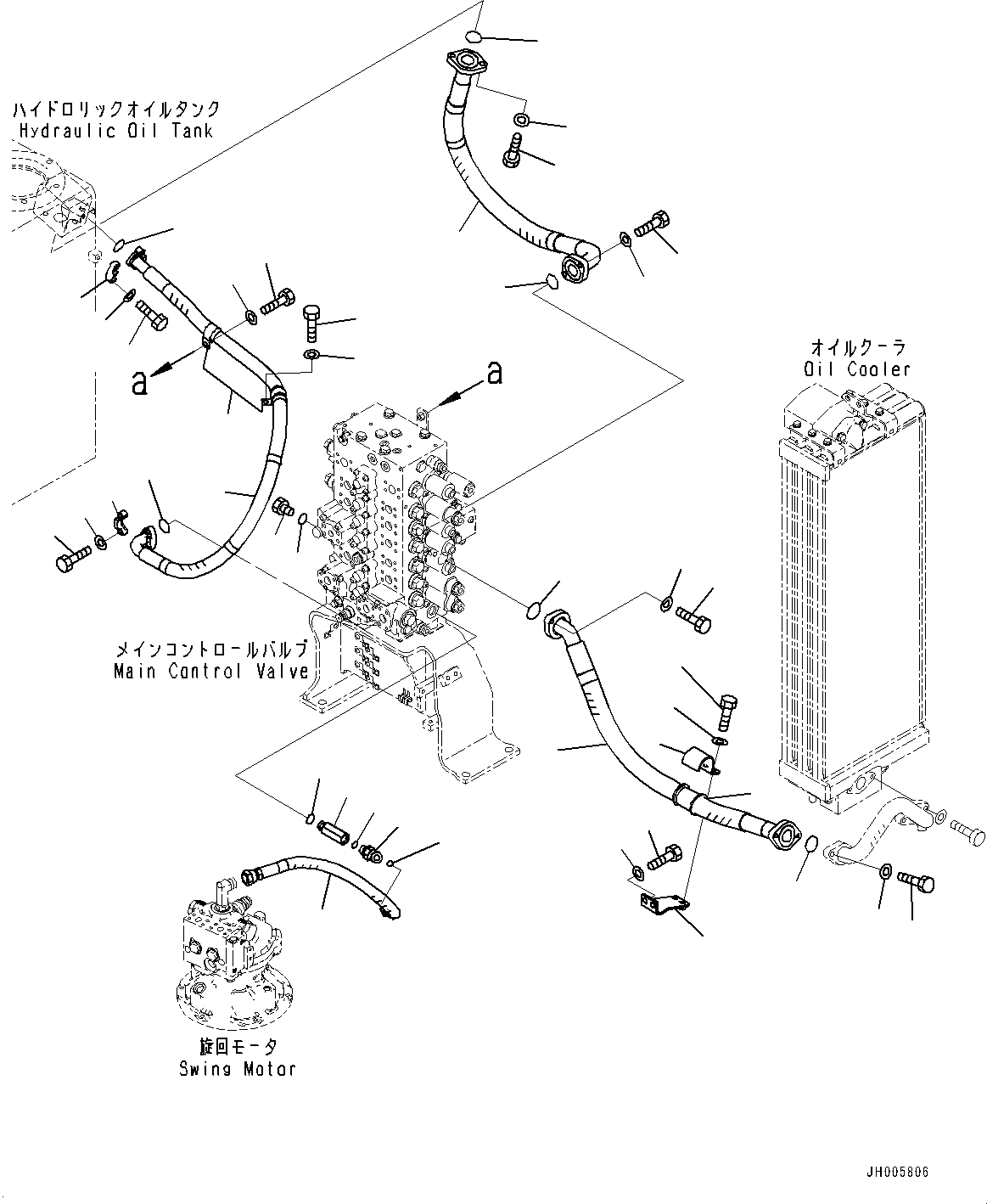 ハイドロリックオイルタンク
Hydraulic Oil Tank

a

a

オイルクーラ
Oil Cooler

メインコントロールバルブ
Main Control Valve

旋回モータ
Swing Motor

JH005806