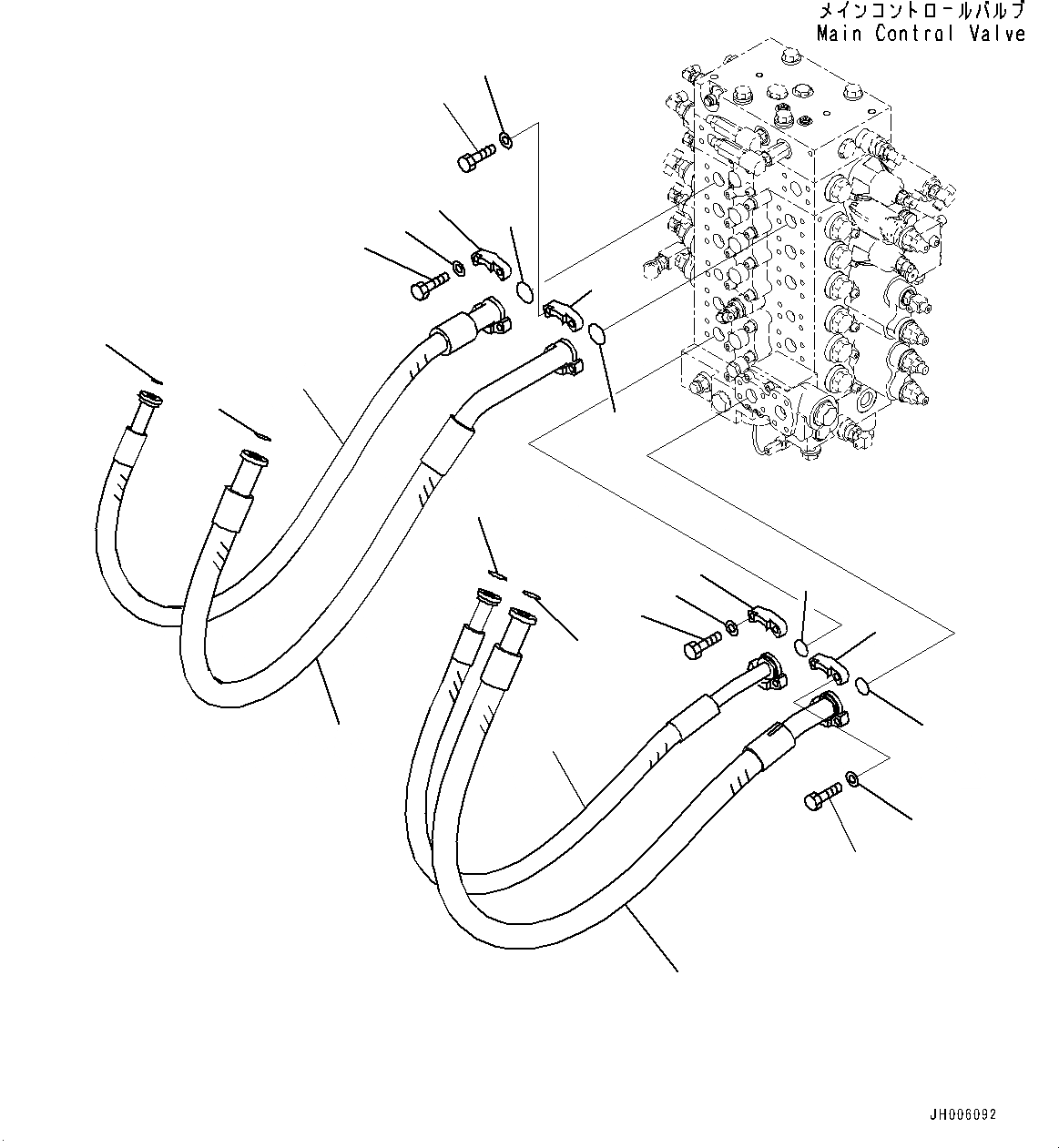 メインコントロールバルブ
Main Control Valve

JH006092