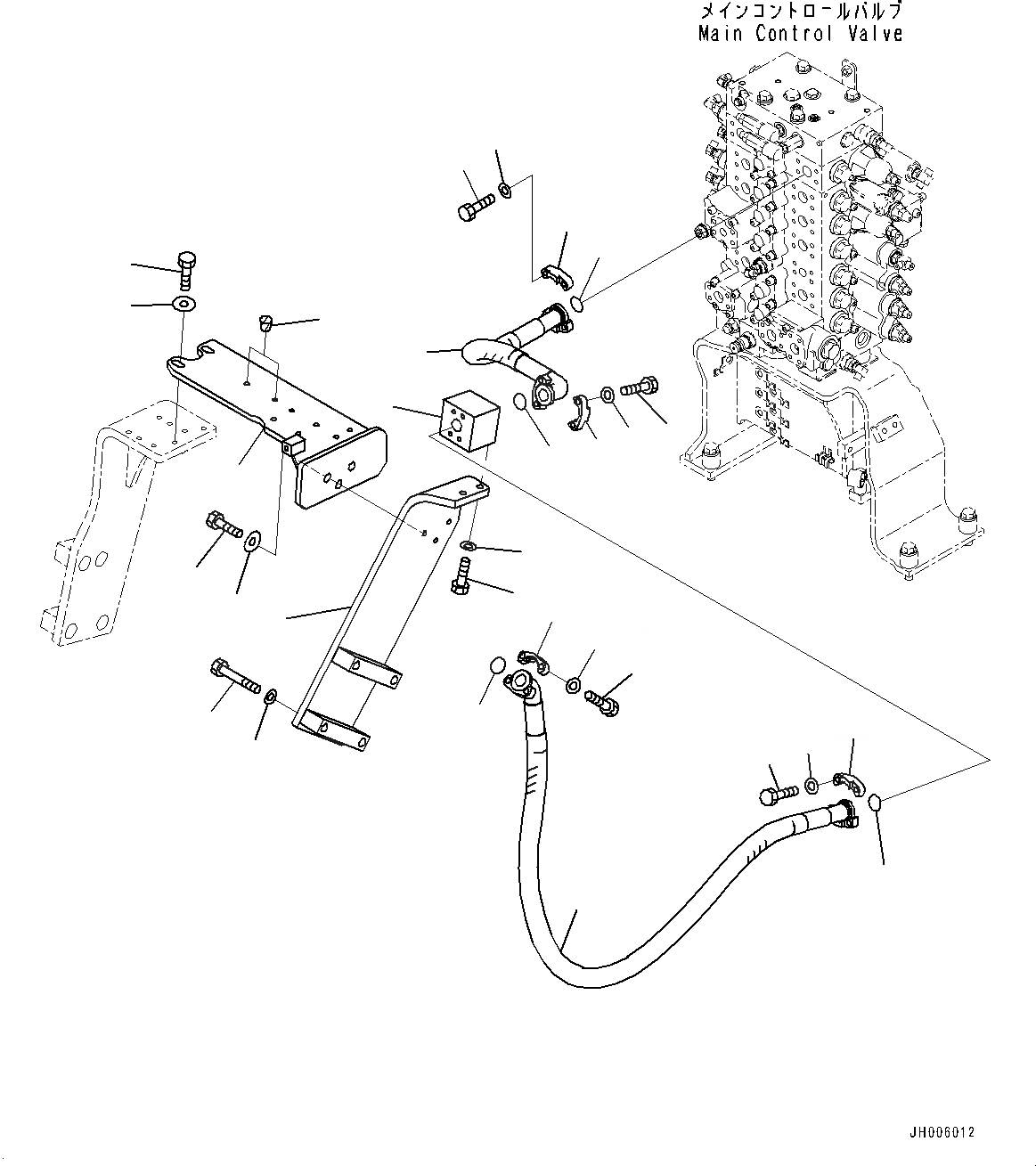 メインコントロールバルブ
Main Control Valve

JH006012