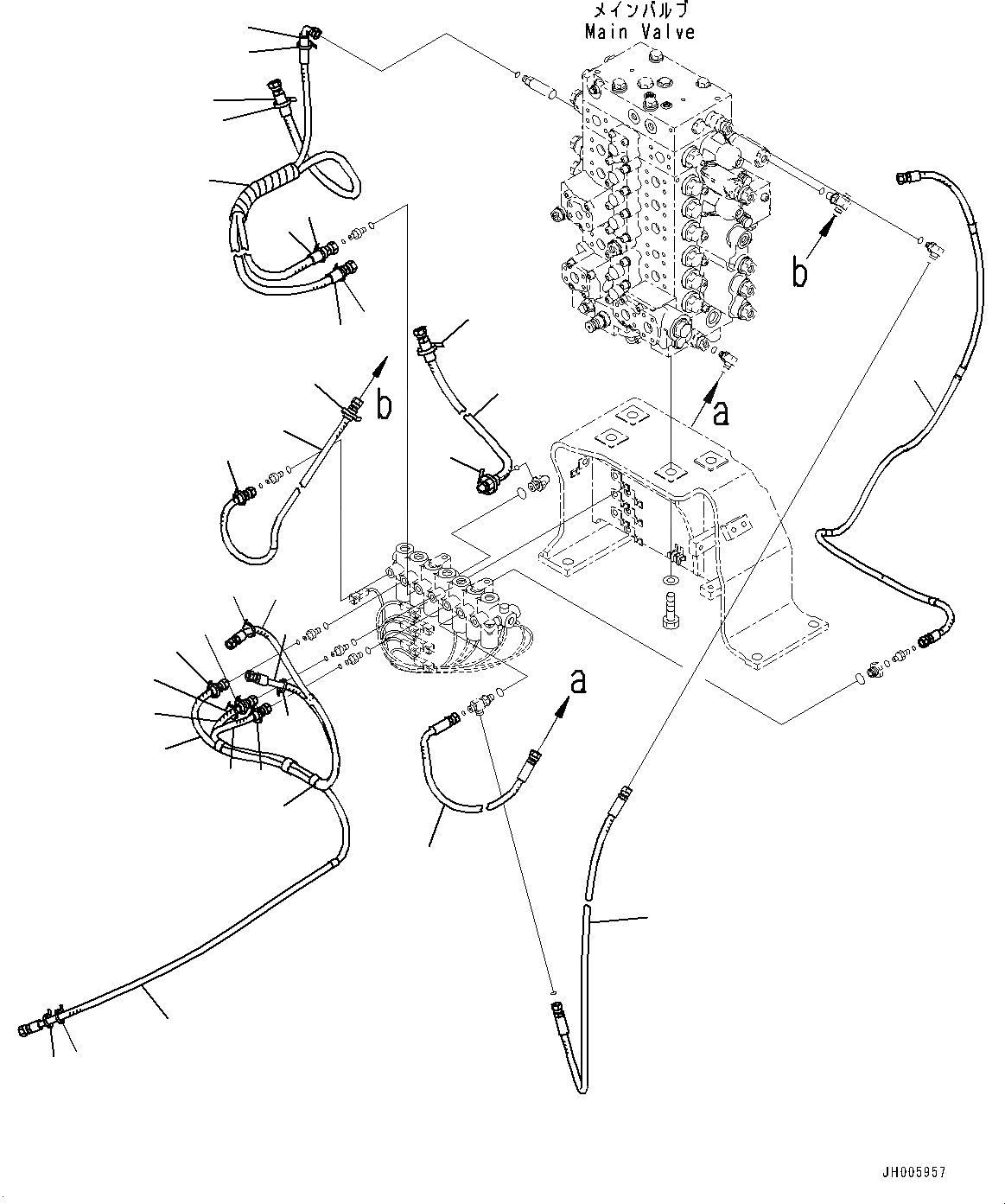 メインバルブ
Main Valve

b

b

a

a

JH005957