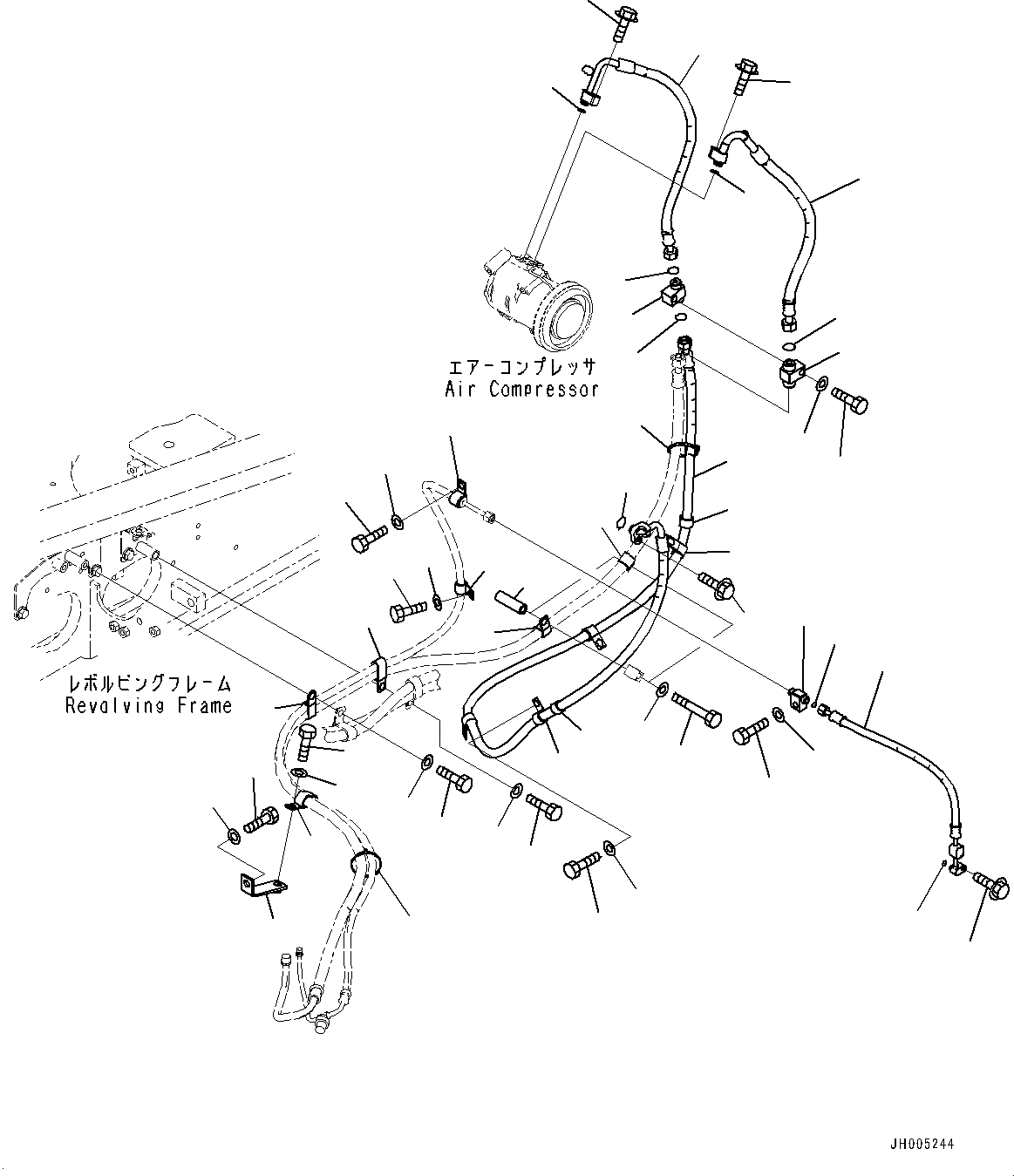 エアーコンプレッサ
Air Compressor

レボルビングフレーム
Revolving Frame

JH005244