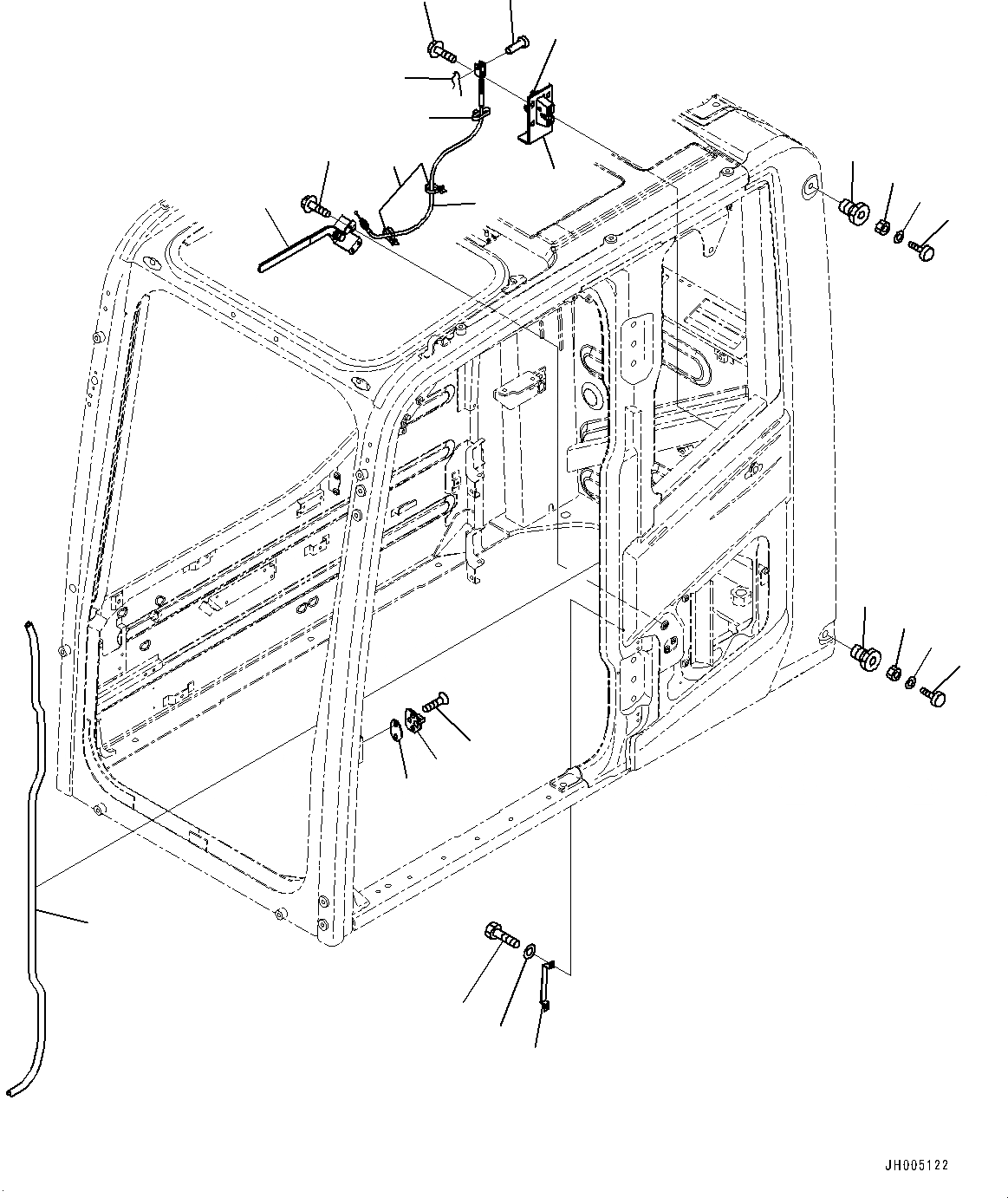 JH005122