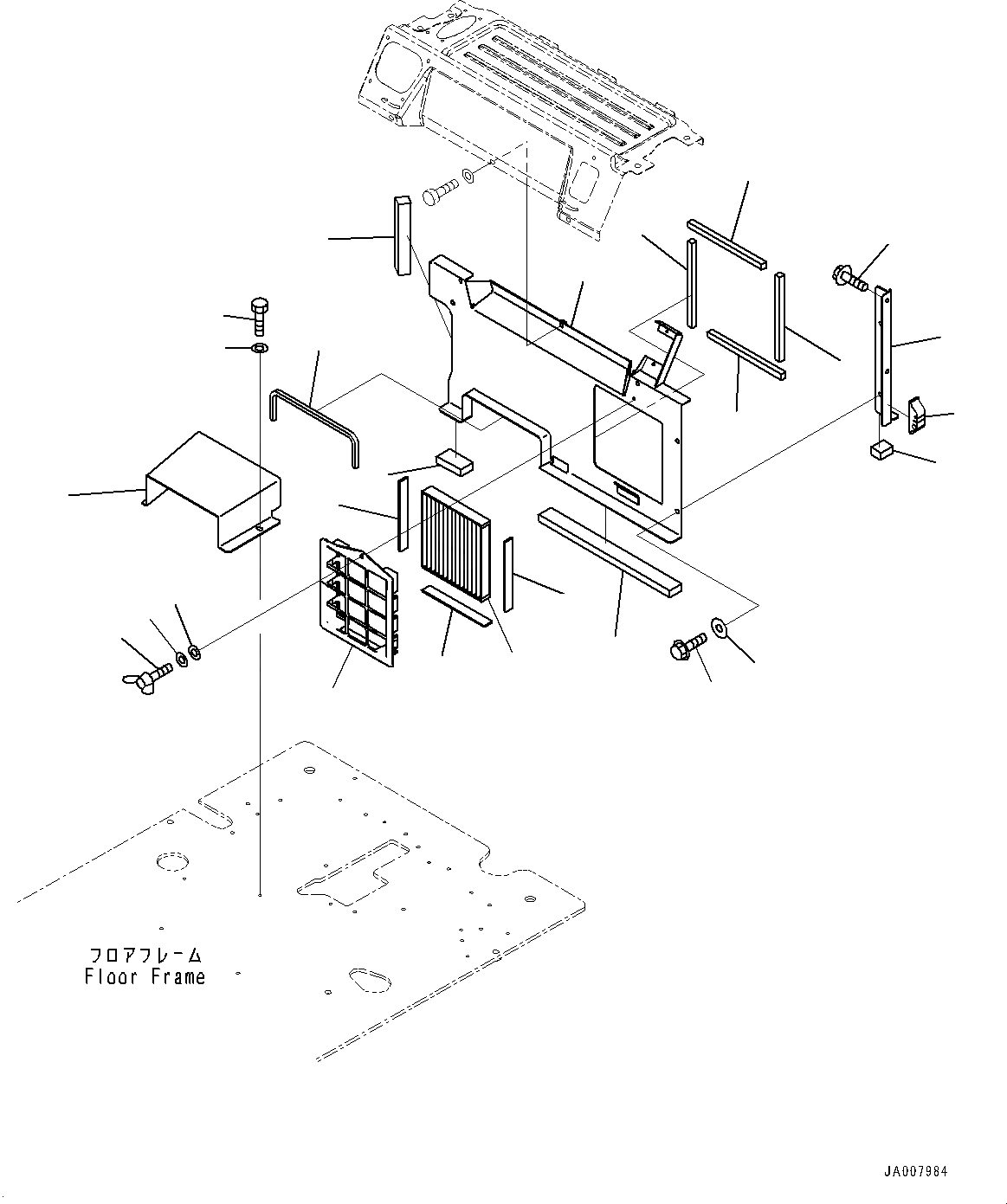 フロアフレーム
Floor Frame

JA007984