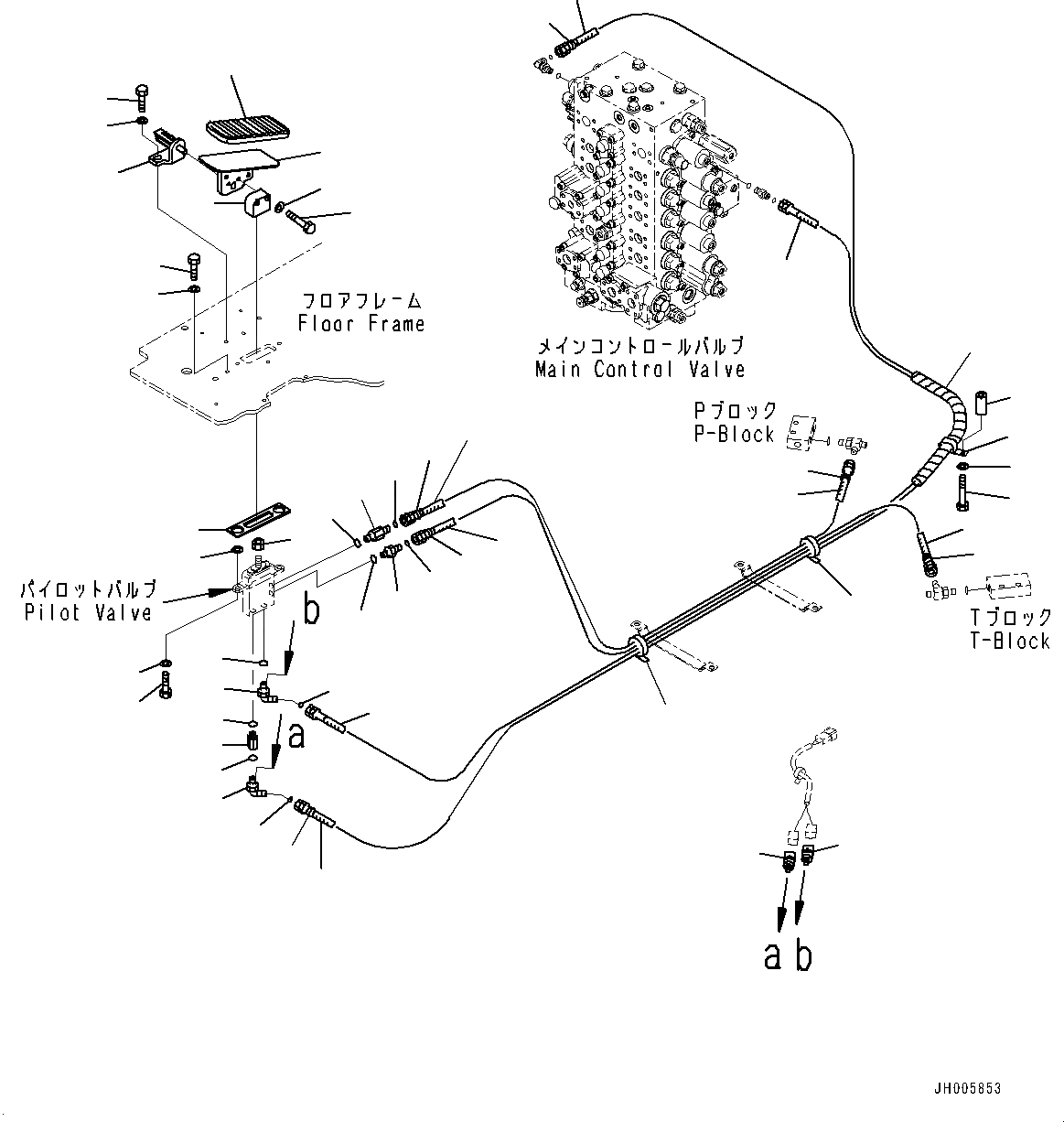 フロアフレーム
Floor Frame

メインコントロールバルブ
Main Control Valve

Pブロック
P-Block

パイロットバルブ
Pilot Valve

b

a

Tブロック
T-Block

a b

JH005853