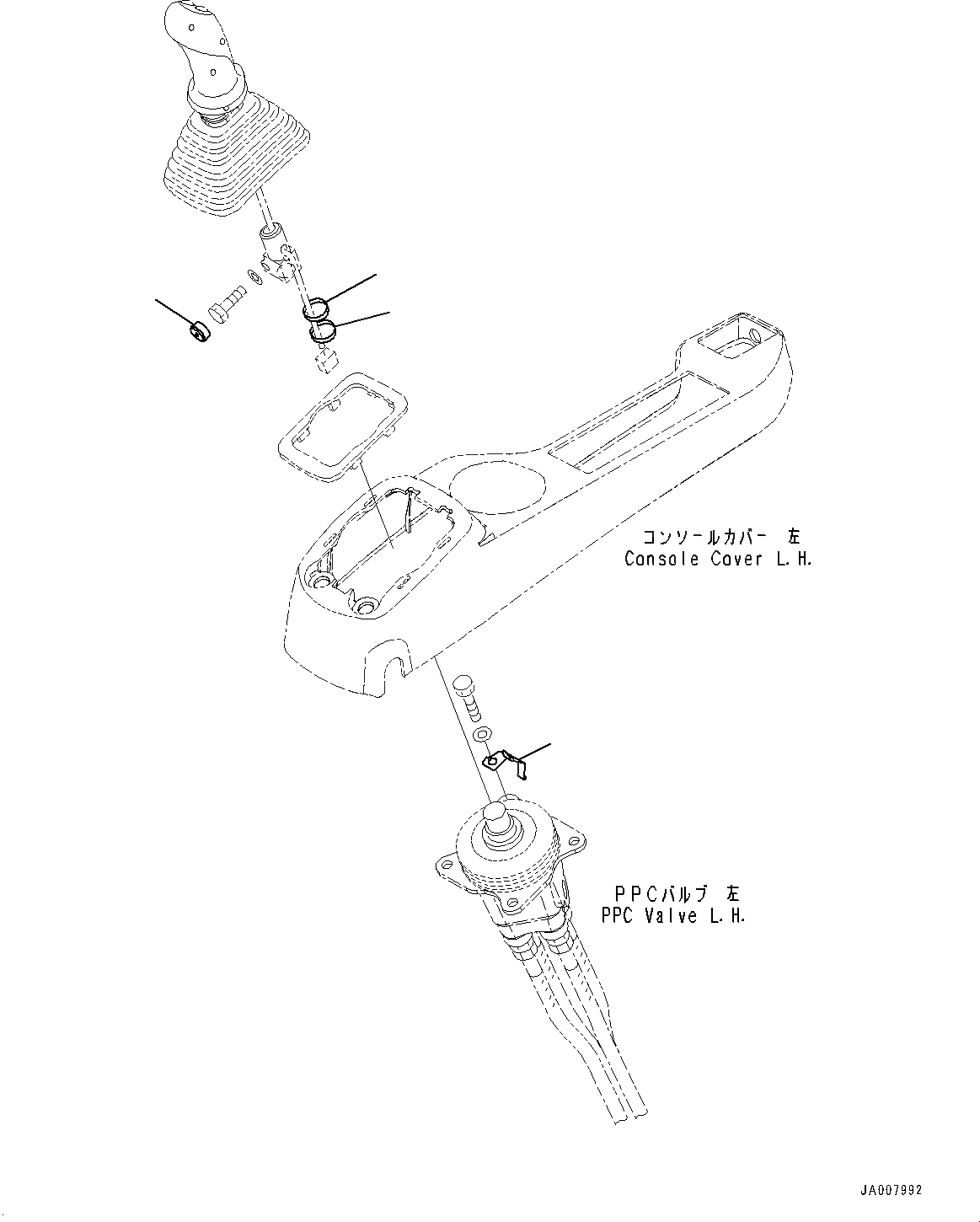 コンソールカバー 左
Console Cover L.H.

PPCバルブ 左
PPC Valve L.H.

JA007992