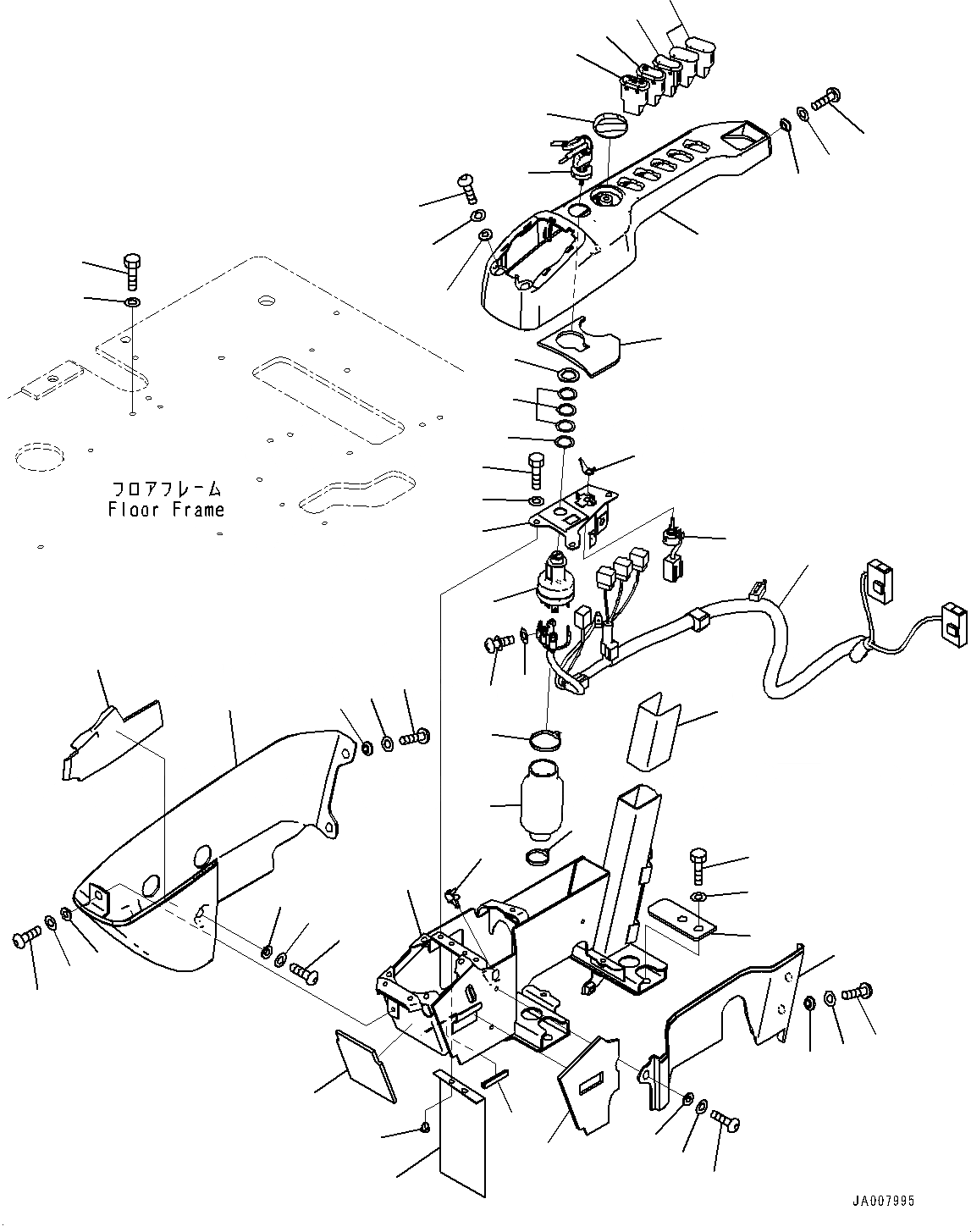 フロアフレーム
Floor Frame

JA007995