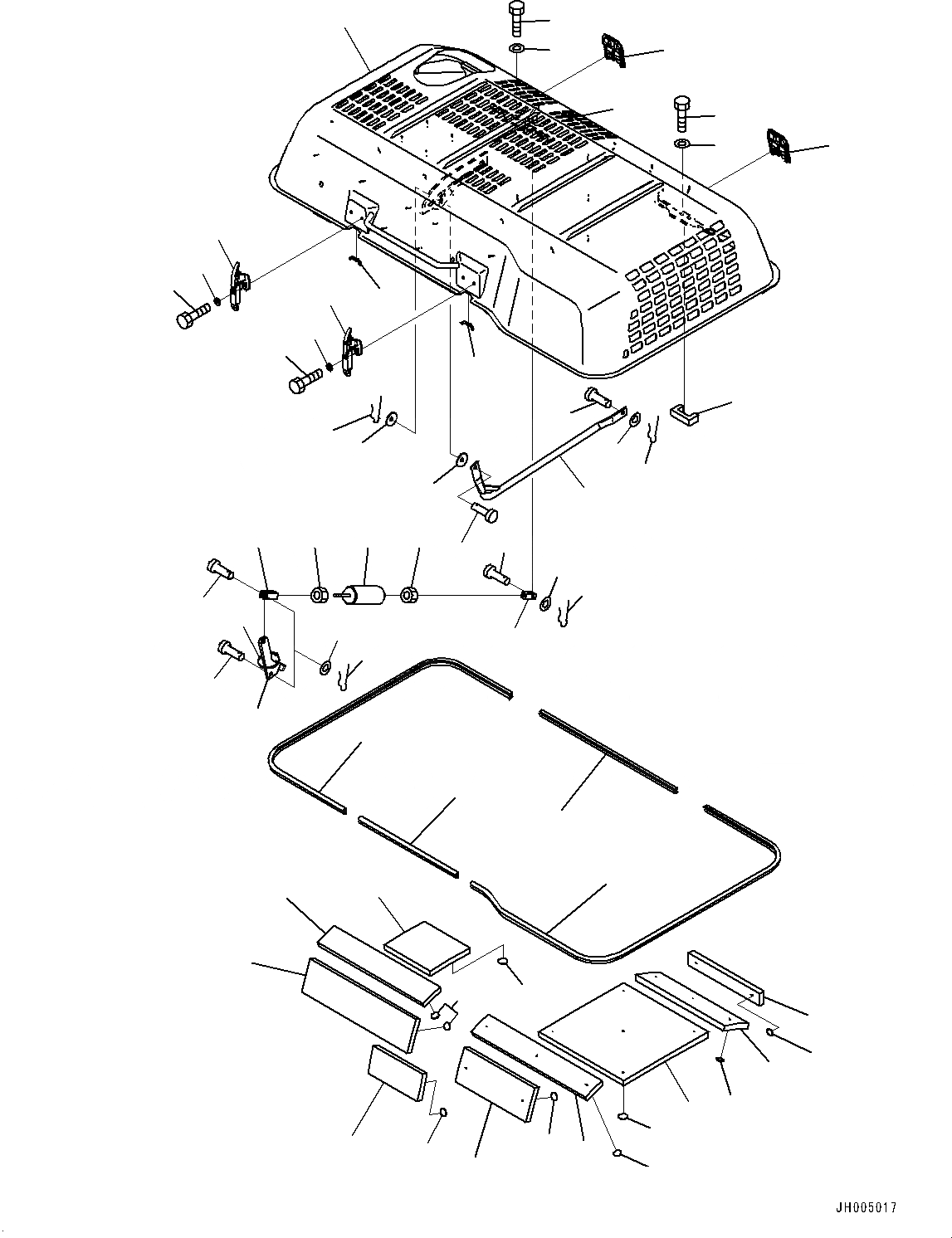 JH005017