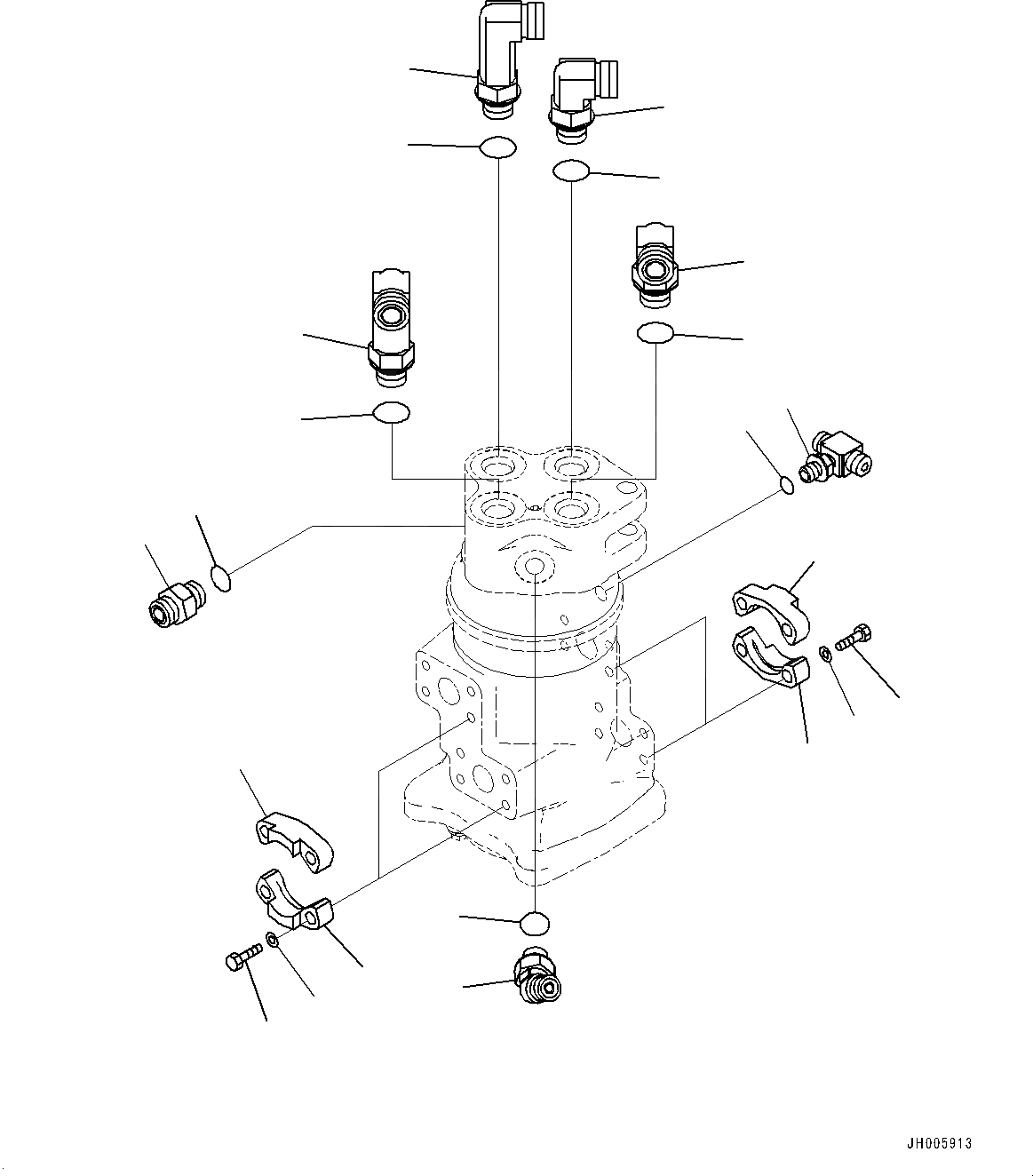 JH005913