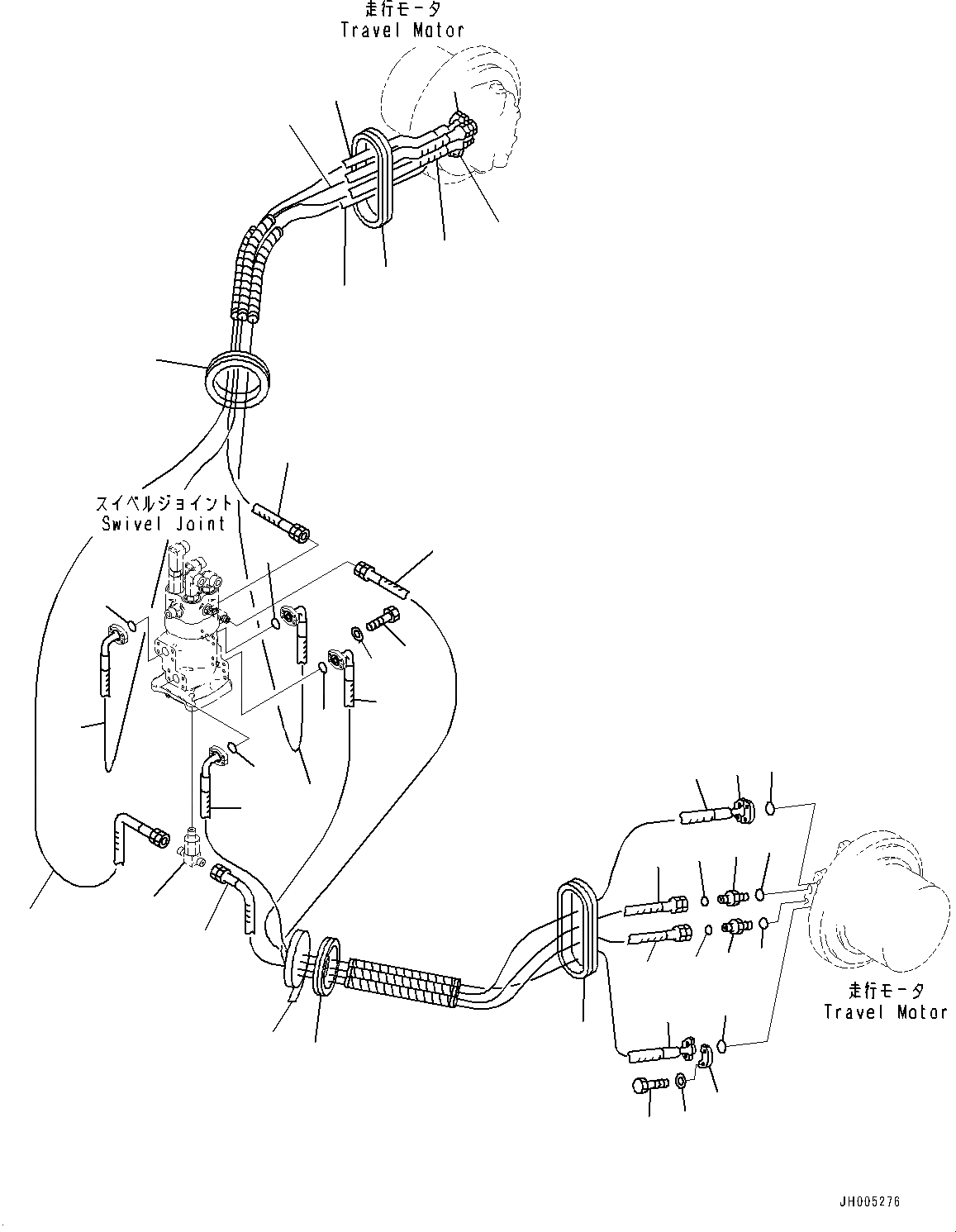 走行モータ
Travel Motor

スイベルジョイント
Swivel Joint

走行モータ
Travel Motor

JH005276