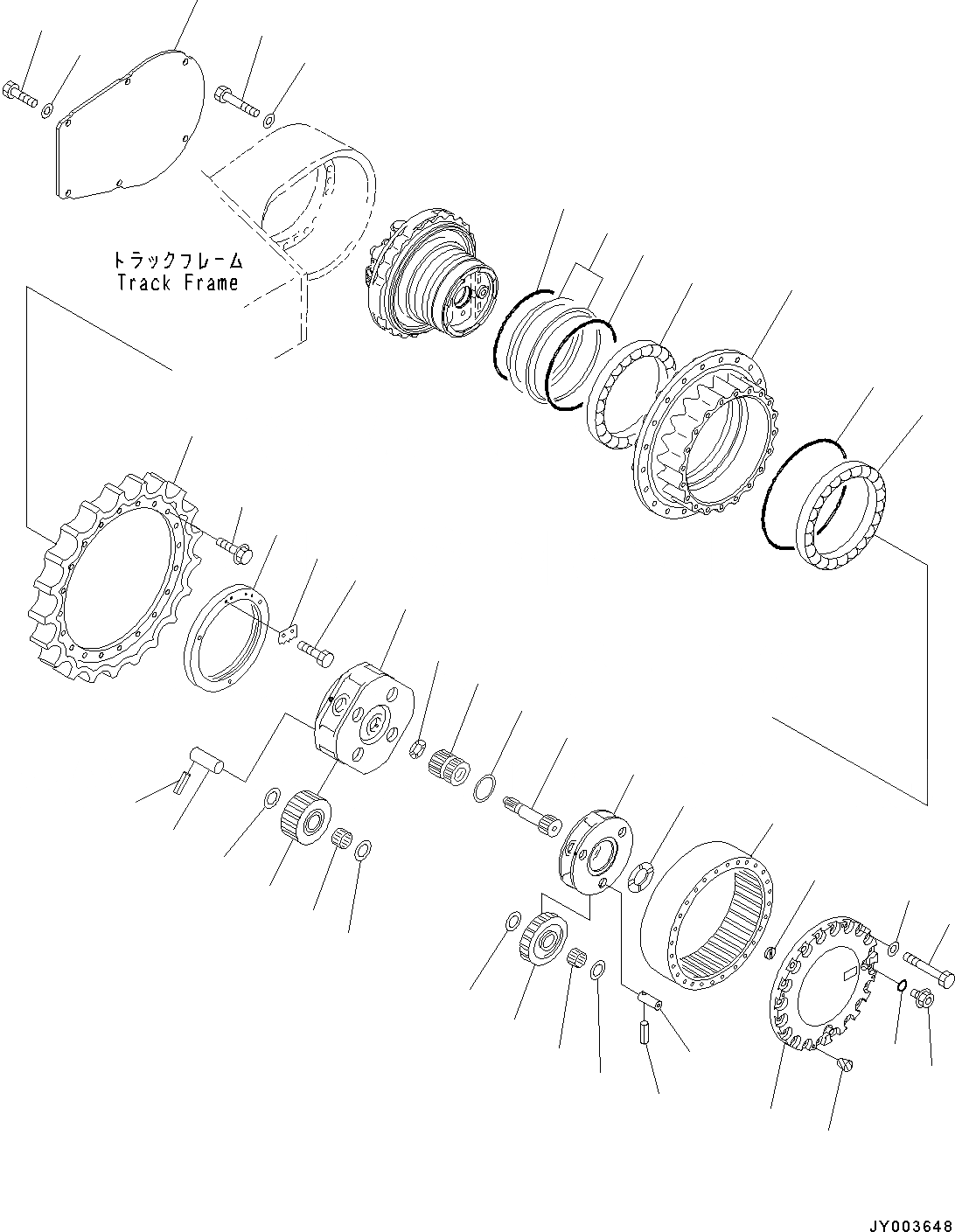 トラックフレーム
Track Frame

JY003648