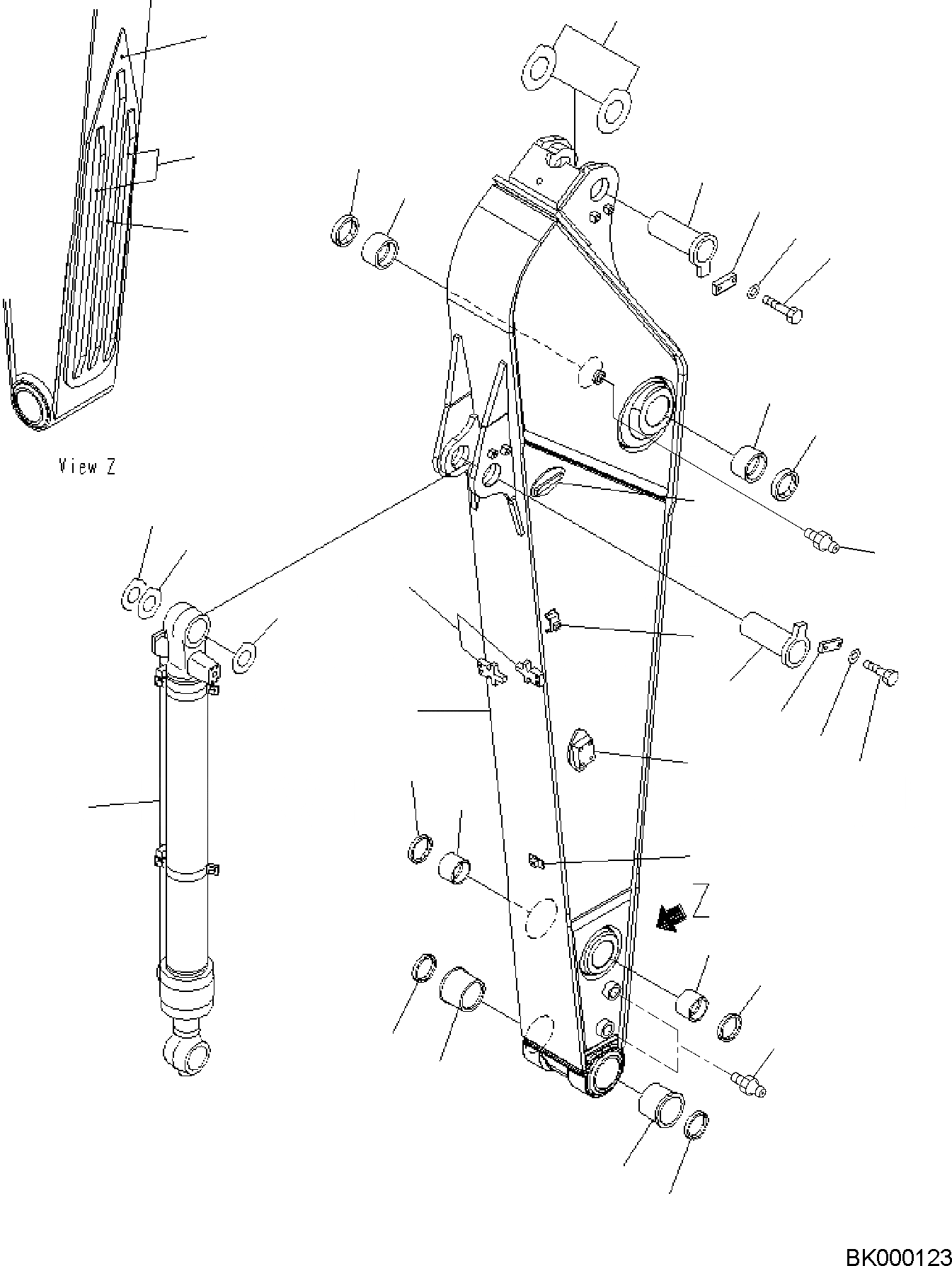 View Z

Z

BK000123