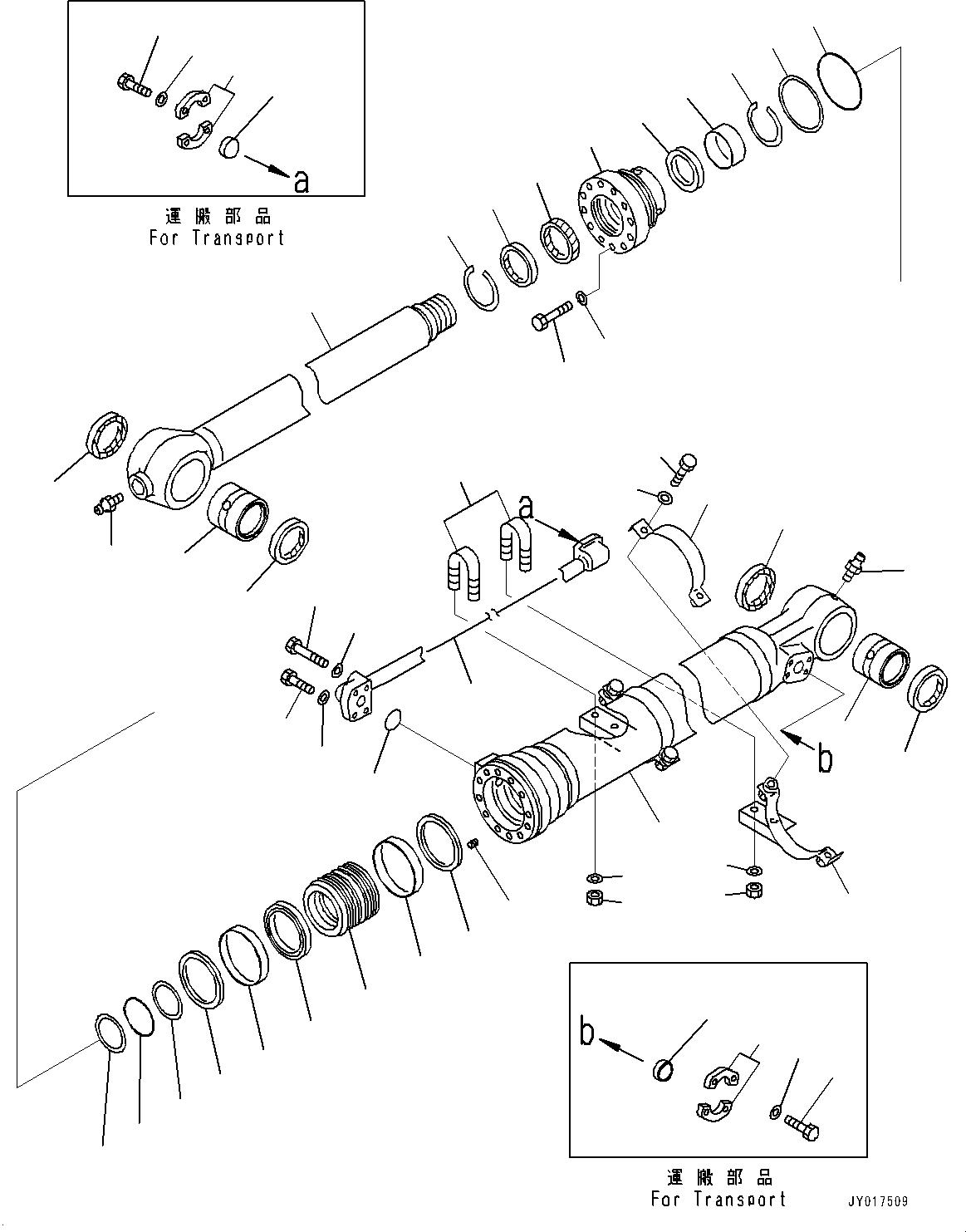 a

運搬部品
For Transport

a

b

b

運搬部品
For Transport

JY017509