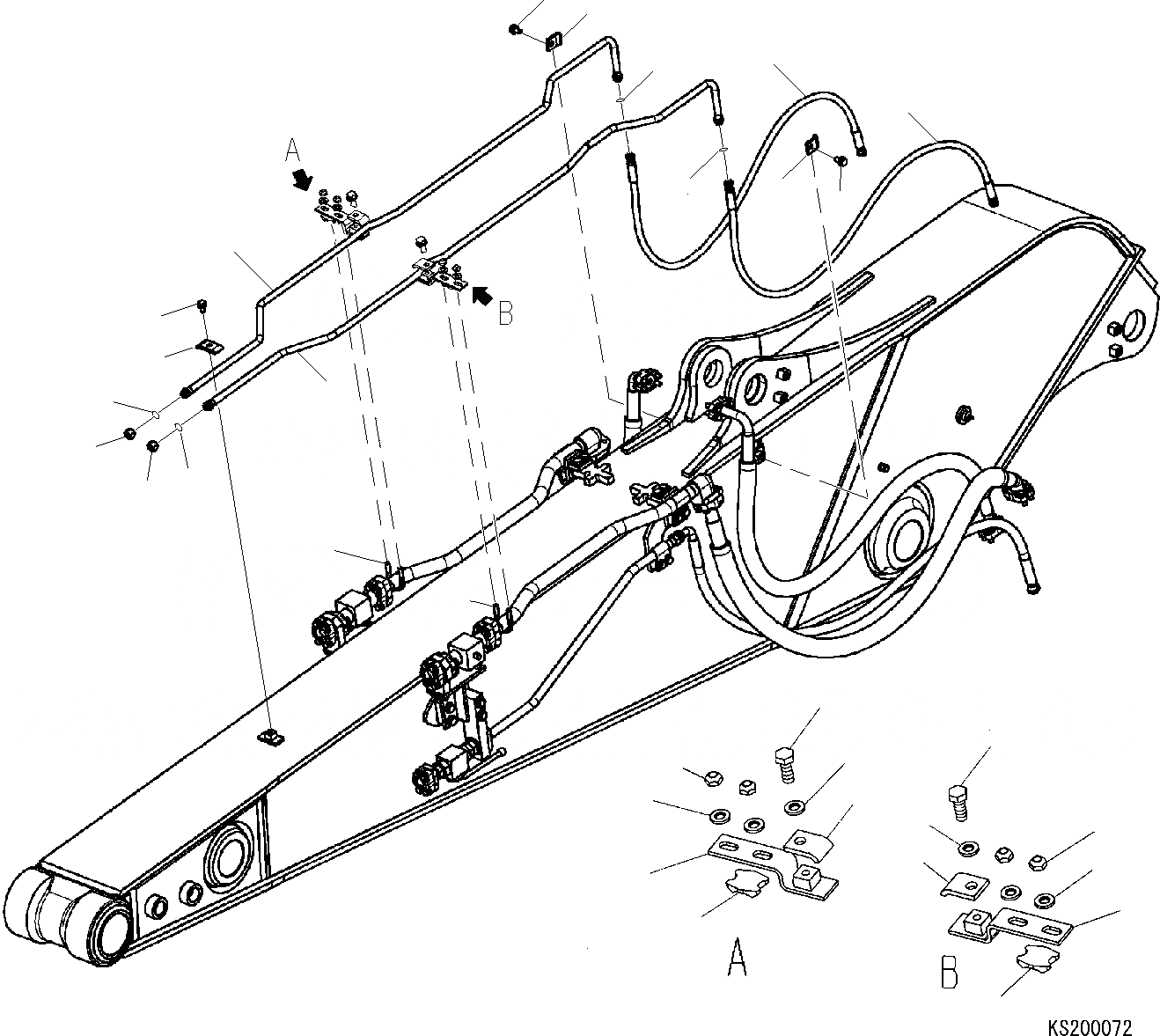 A
B
A
B
KS200072