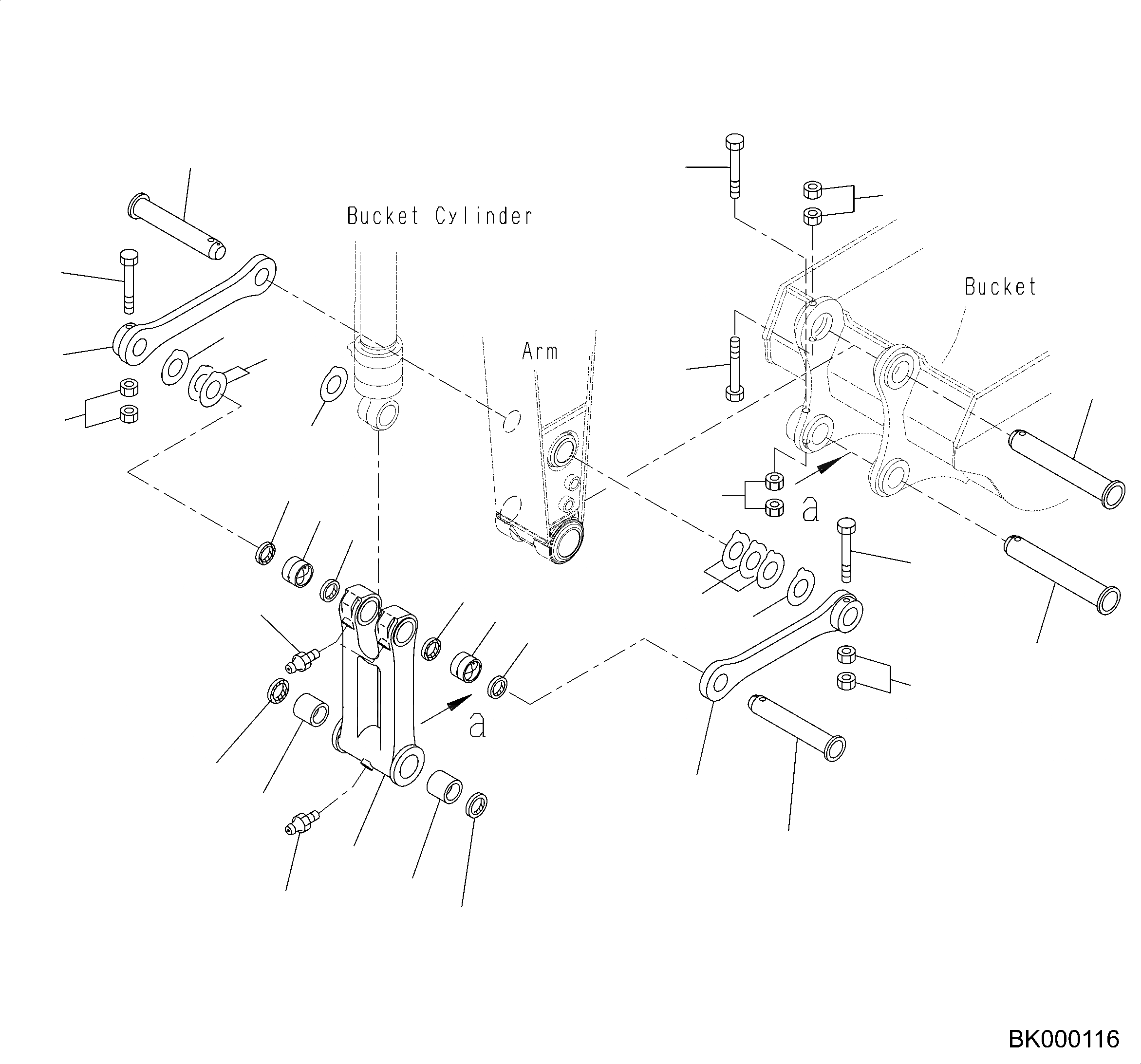 Bucket Cylinder

Bucket

Arm

a

a

BK000116