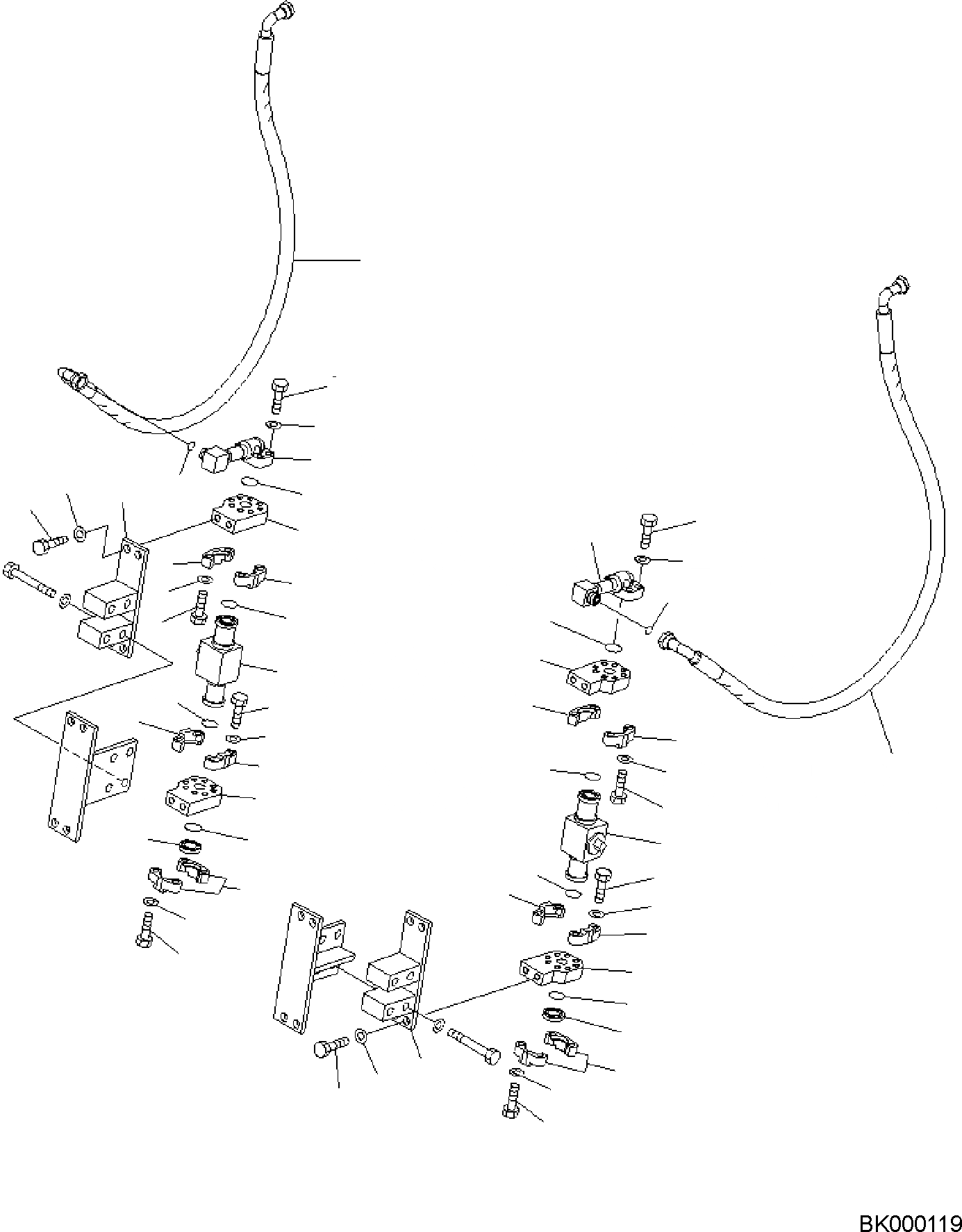 BK000119