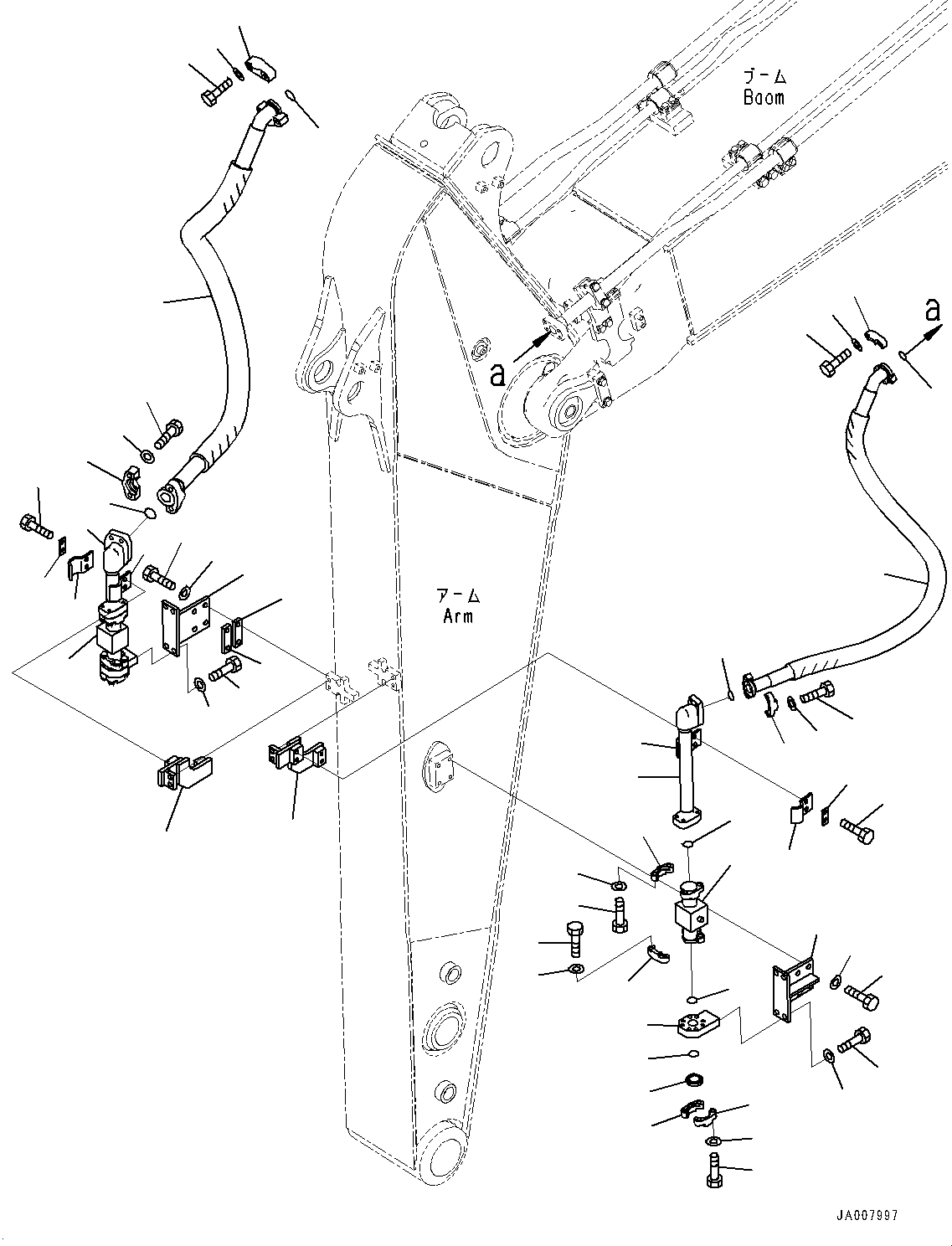 ブーム
Boom

a

a

アーム
Arm

JA007997