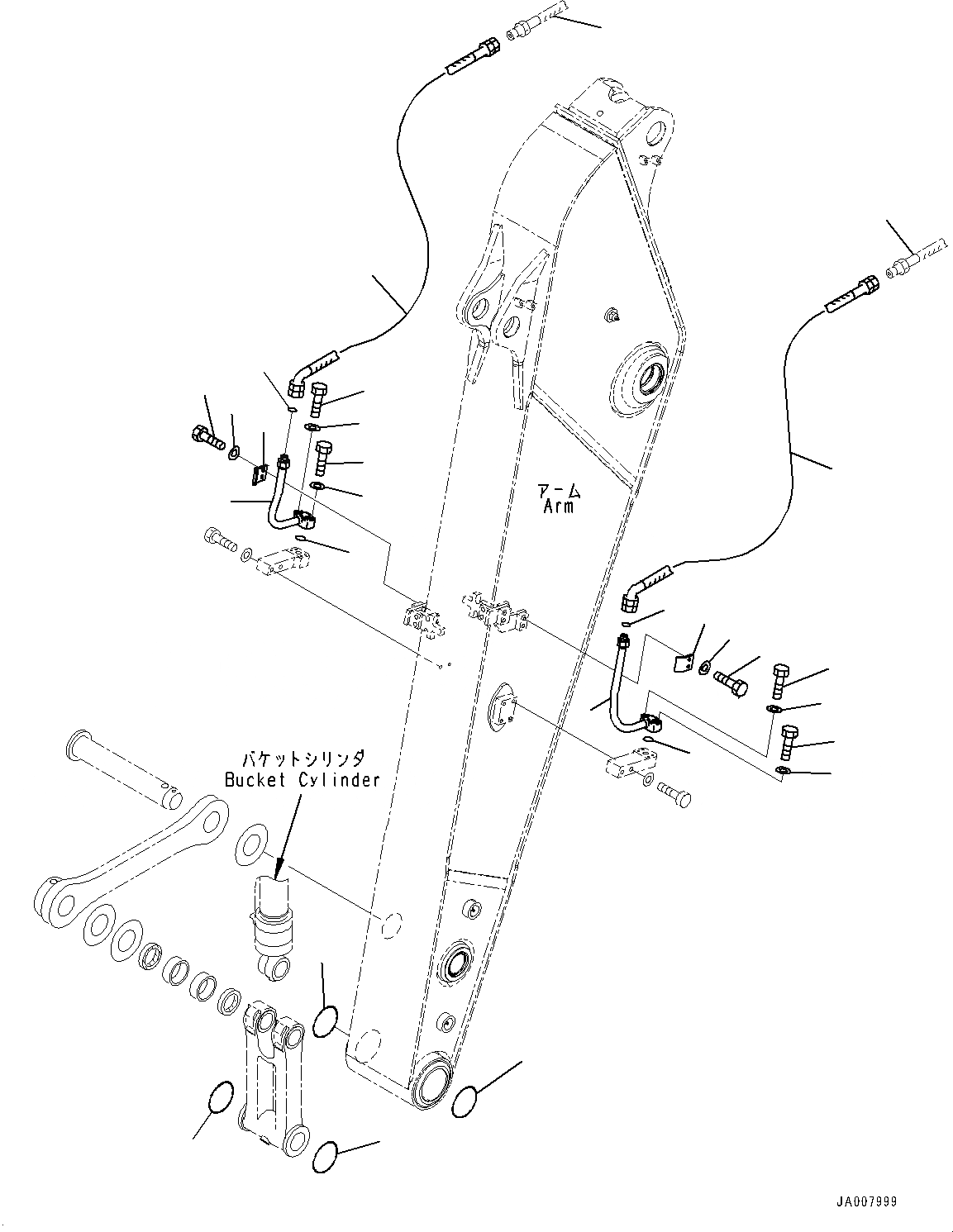 アーム
Arm

バケットシリンダ
Bucket Cylinder

JA007999