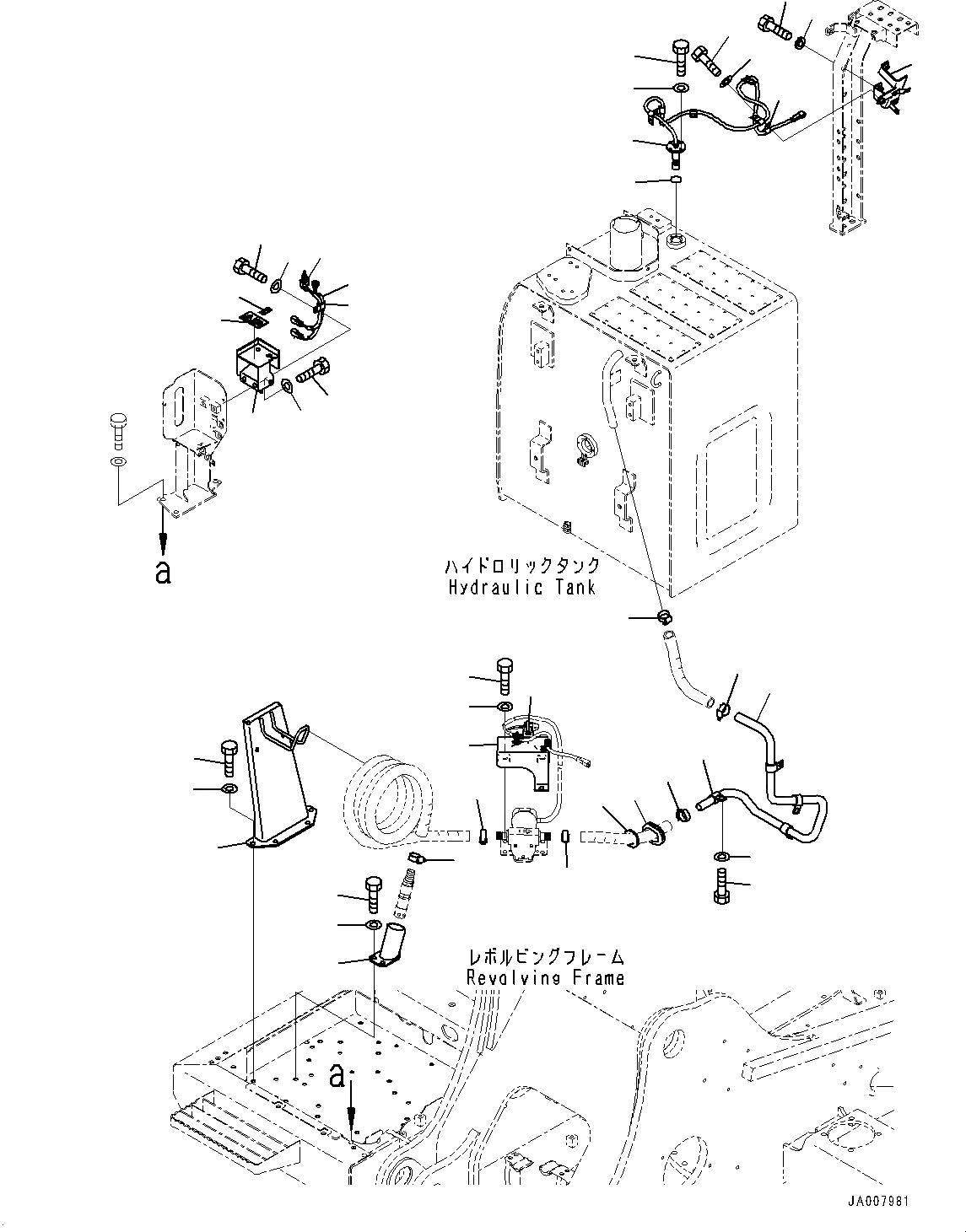 a

ハイドロリックタンク
Hydraulic Tank

レボルビングフレーム
Revolving Frame

a

JA007981