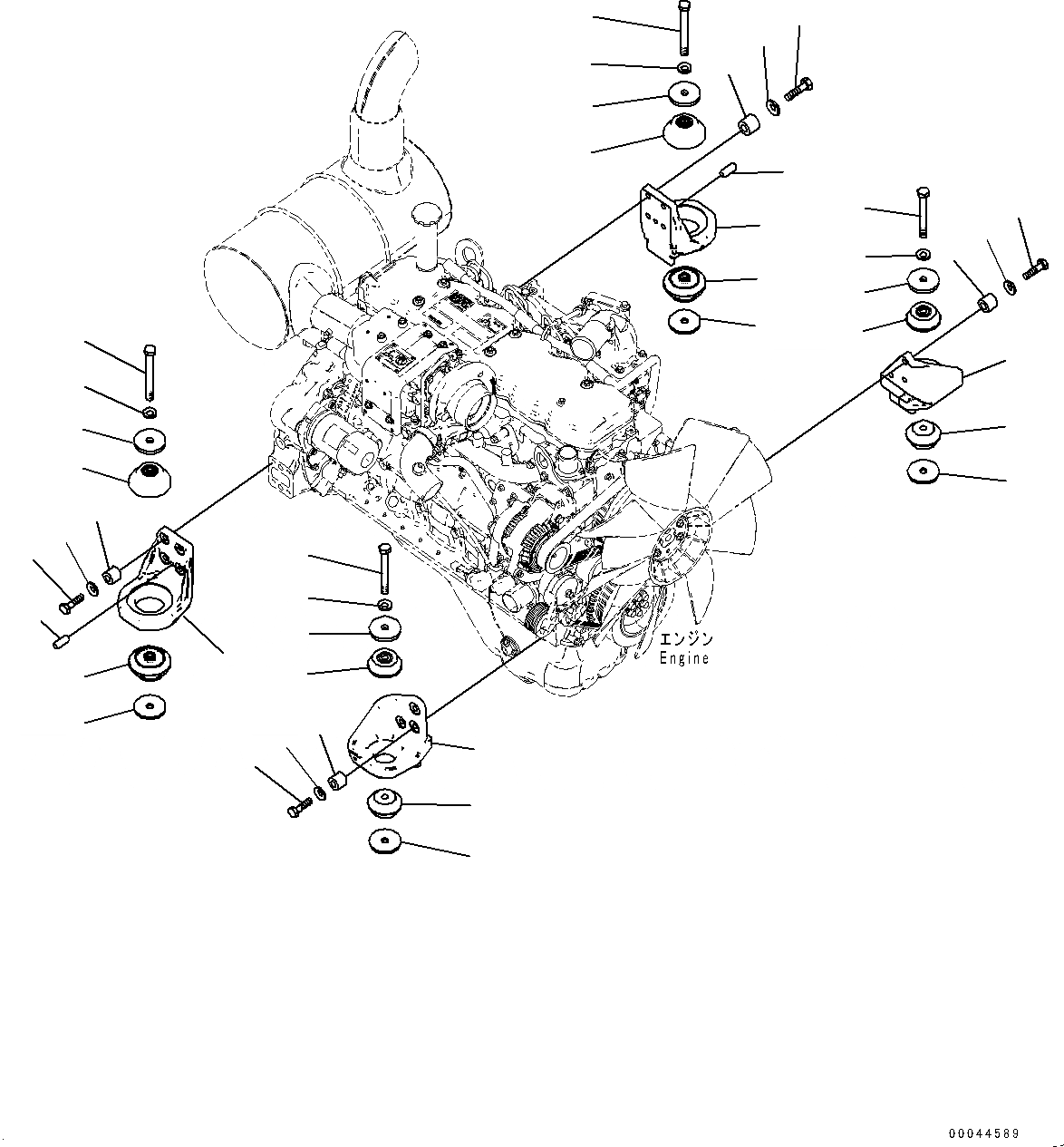 エンジン
Engine

00044589