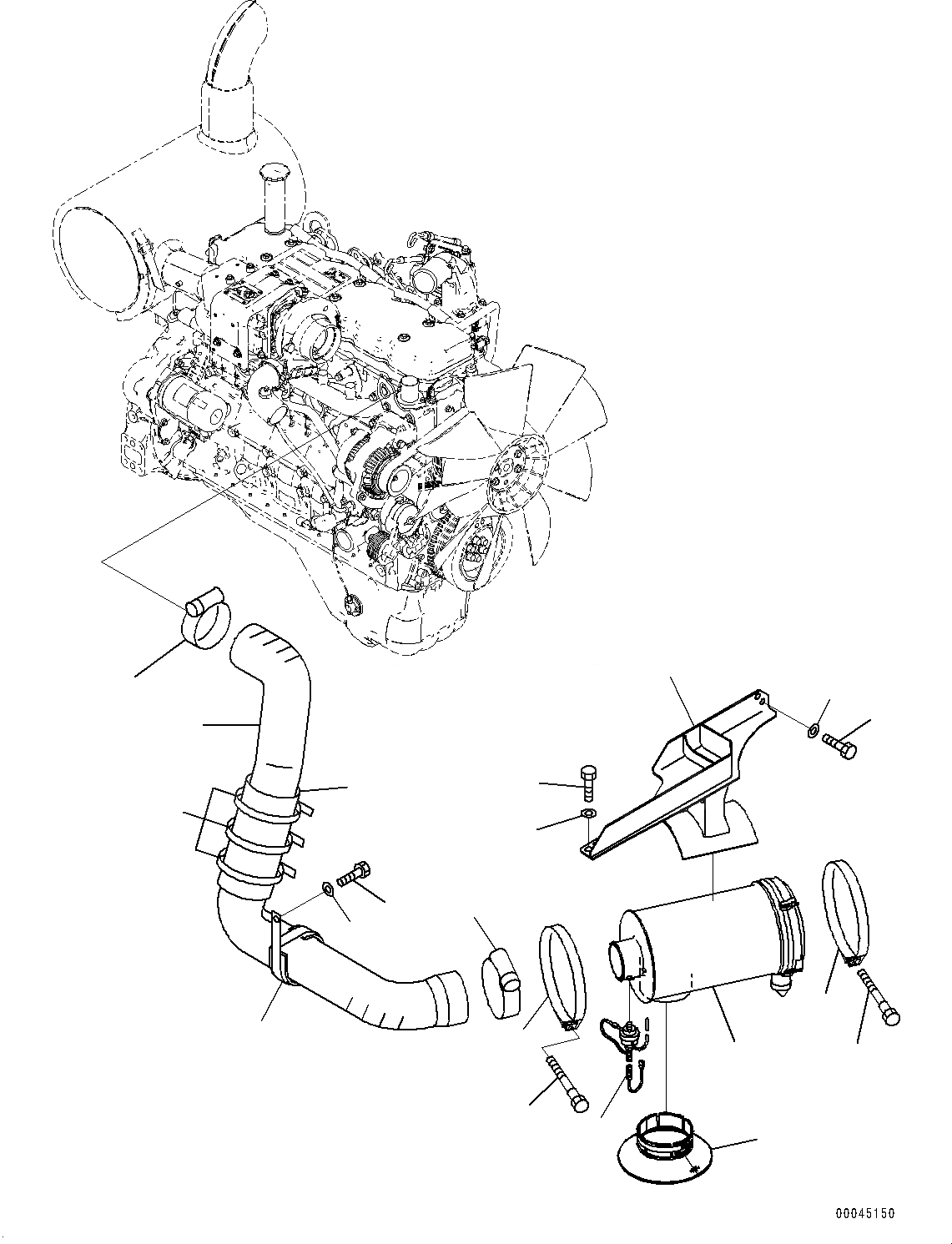 00045150