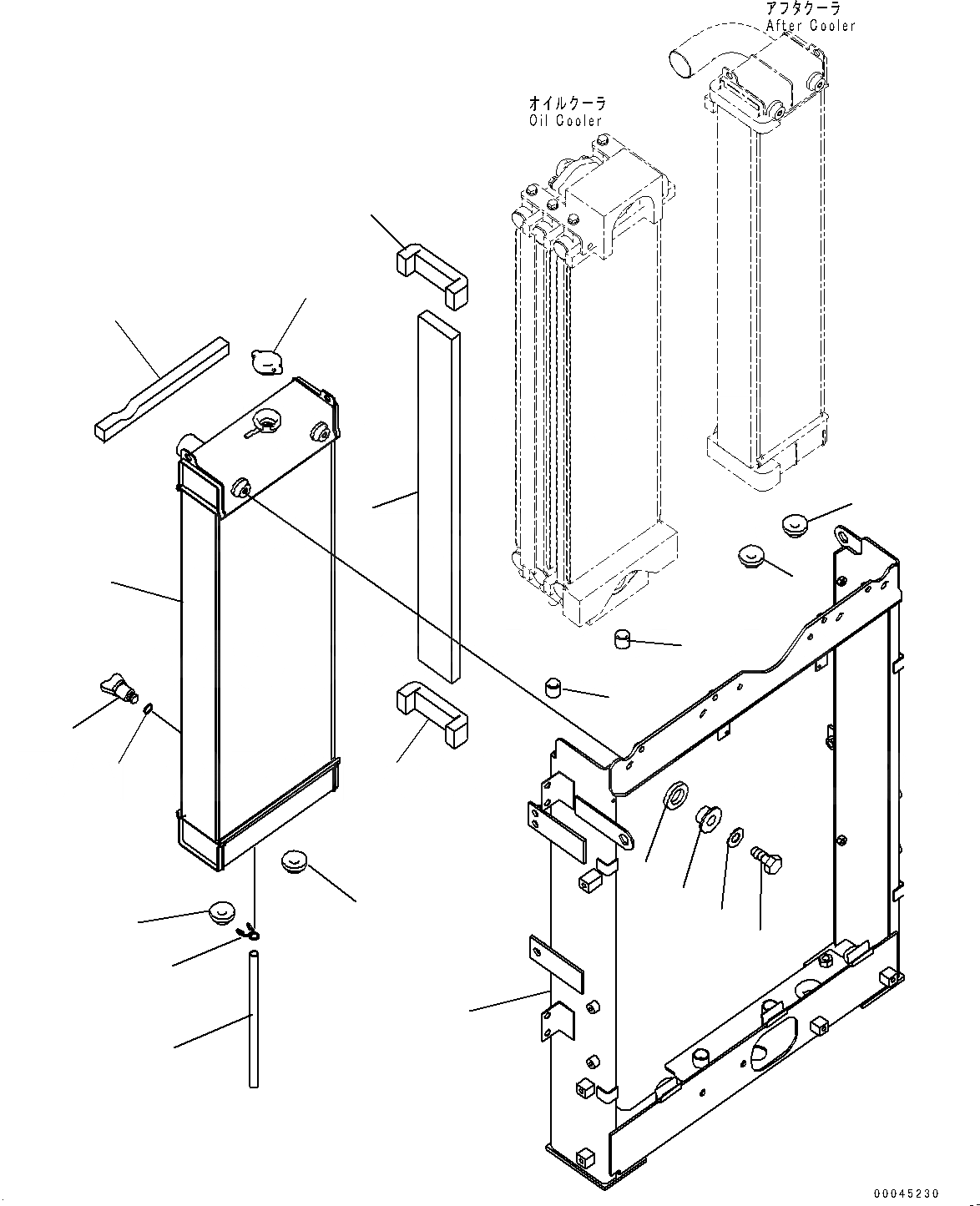 アフタクーラ
After Cooler

オイルクーラ
Oil Cooler

00045230