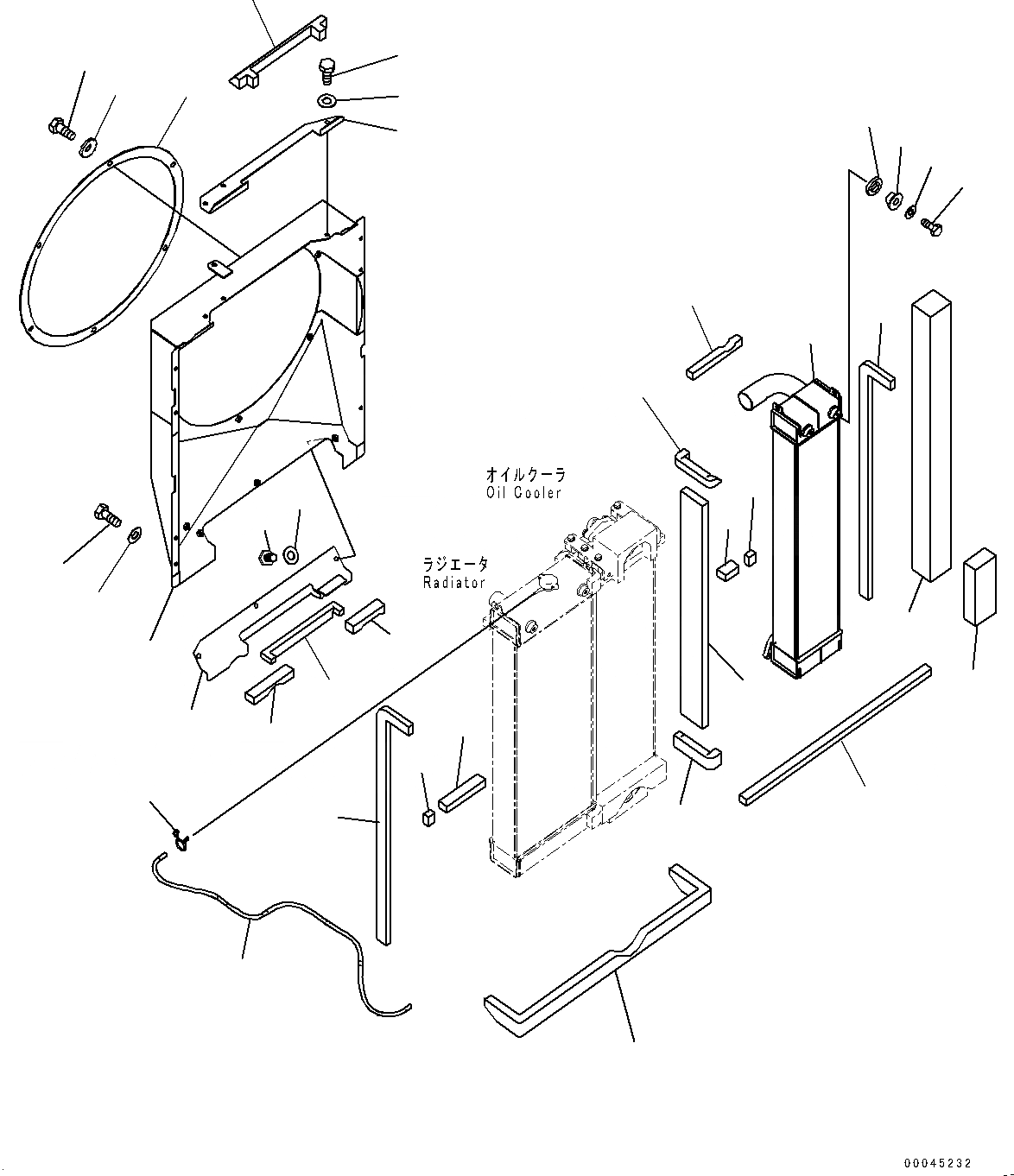 オイルクーラ
Oil Cooler

ラジエータ
Radiator

00045232