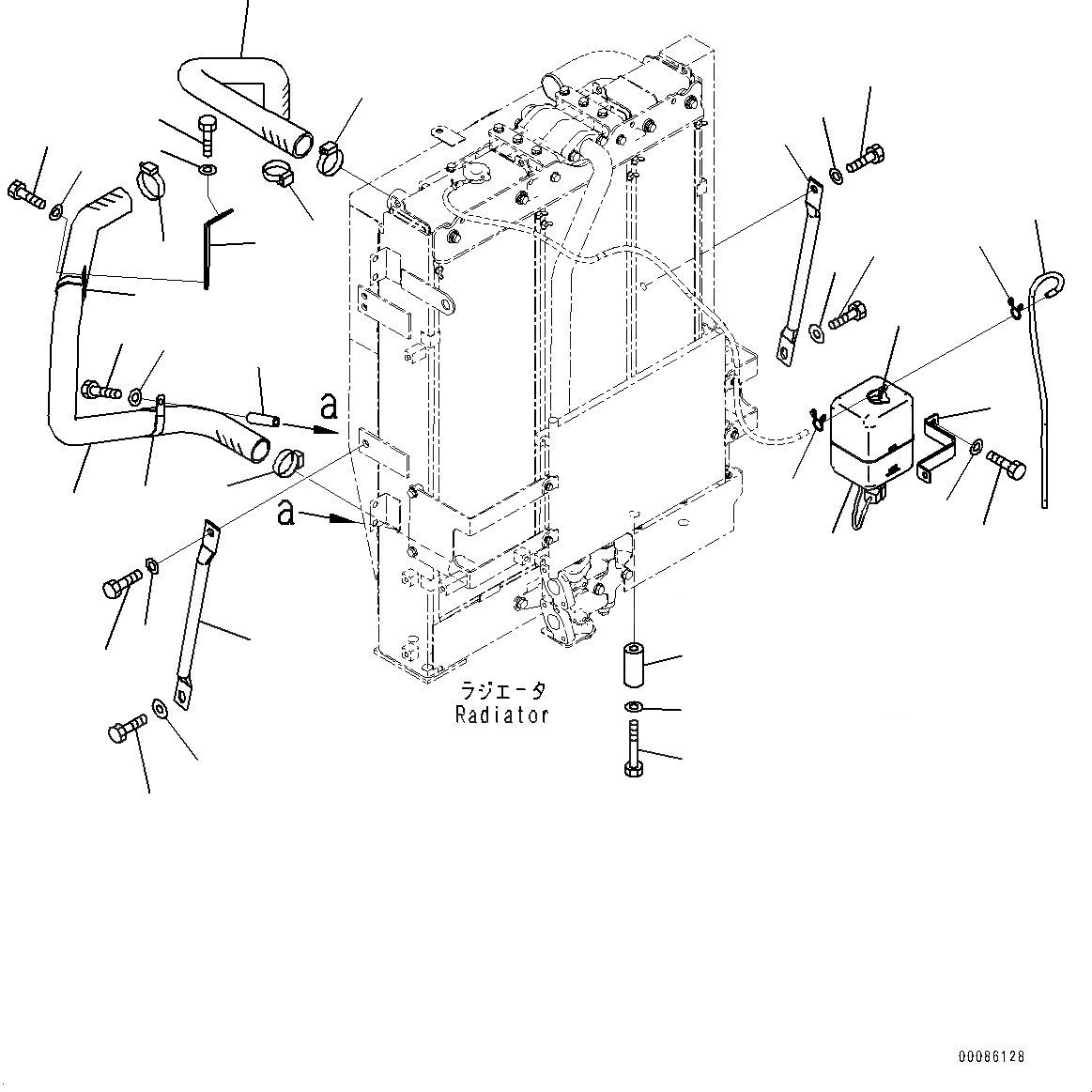 a

a

ラジエータ
Radiator

00086128