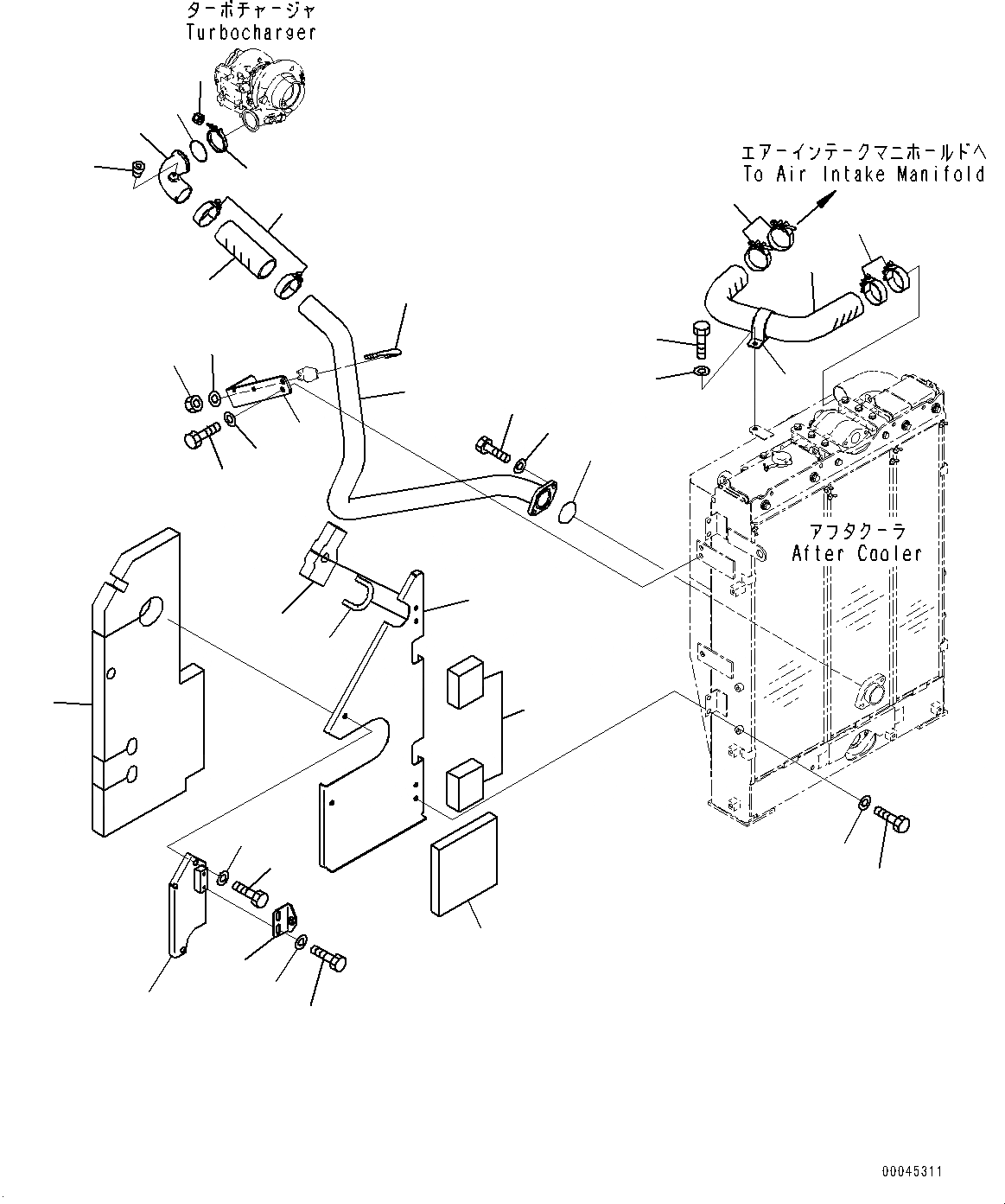 ターボチャージャ
Turbocharger

エアーインテークマニホールドへ
To Air Intake Manifold

アフタクーラ
After Cooler

00045311