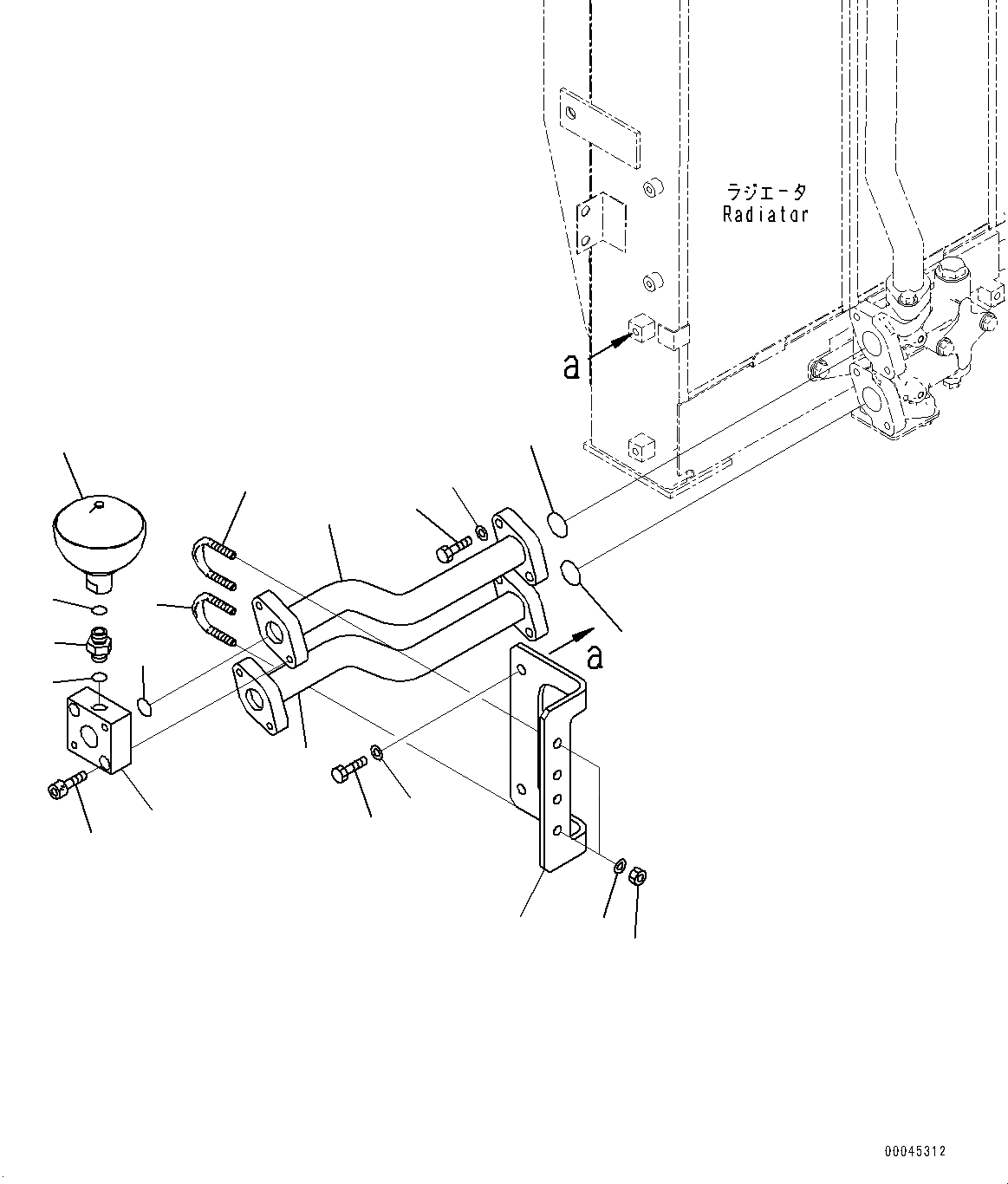 ラジエータ
Radiator

a

a

00045312