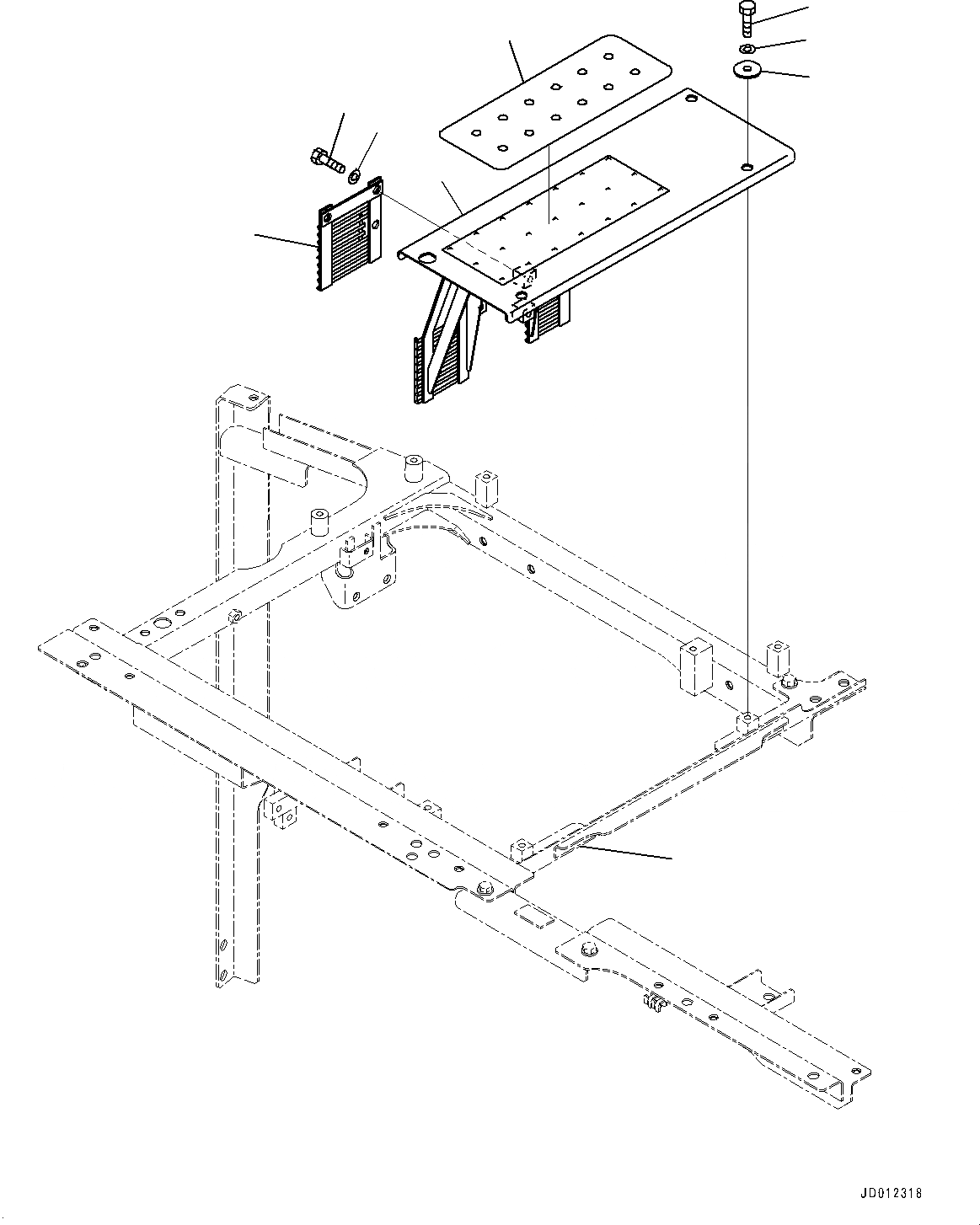 JD012318