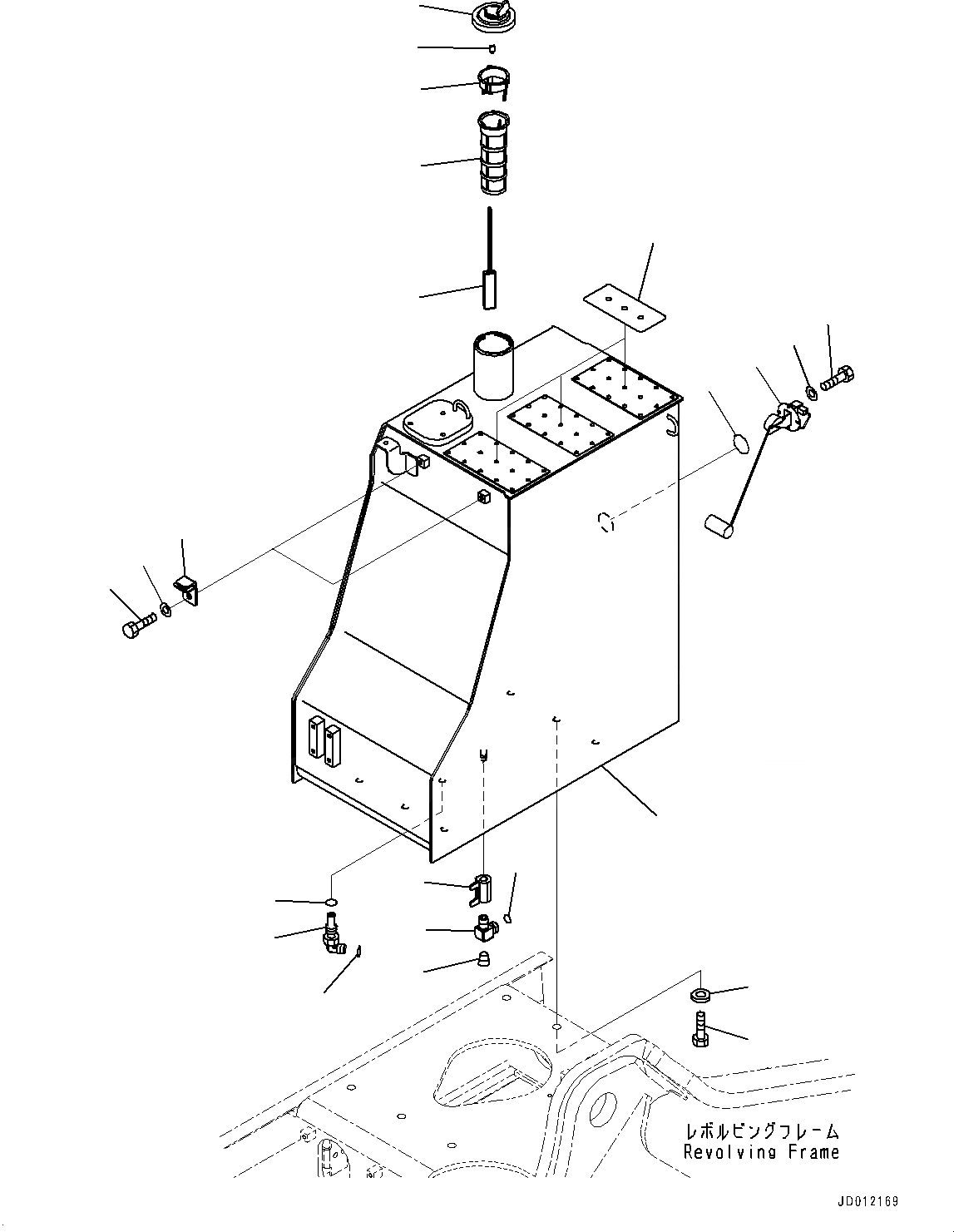 レボルビングフレーム
Revolving Frame

JD012169