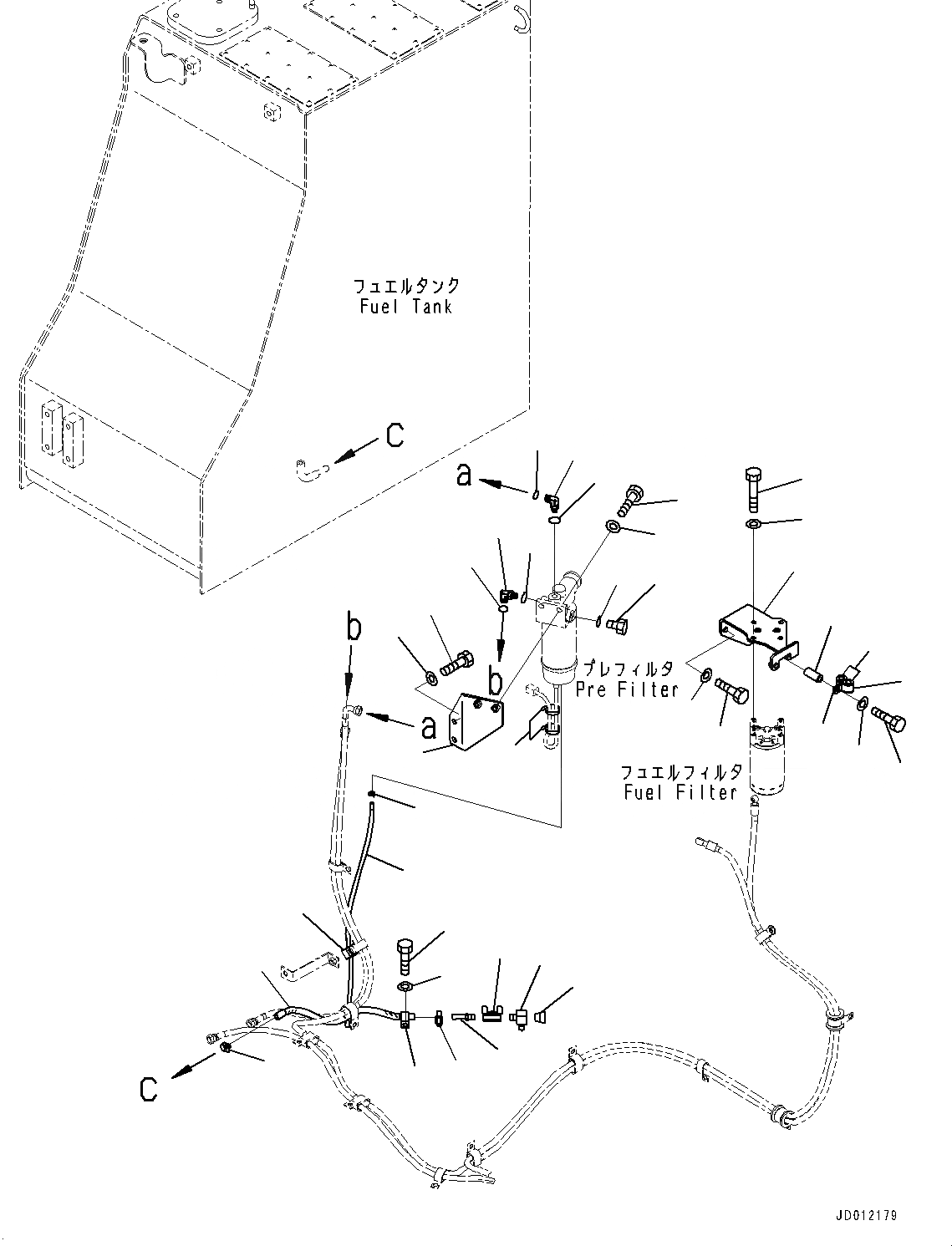 フュエルタンク
Fuel Tank

C

a

b

b

a

プレフィルタ
Pre Filter

フュエルフィルタ
Fuel Filter

C

JD012179