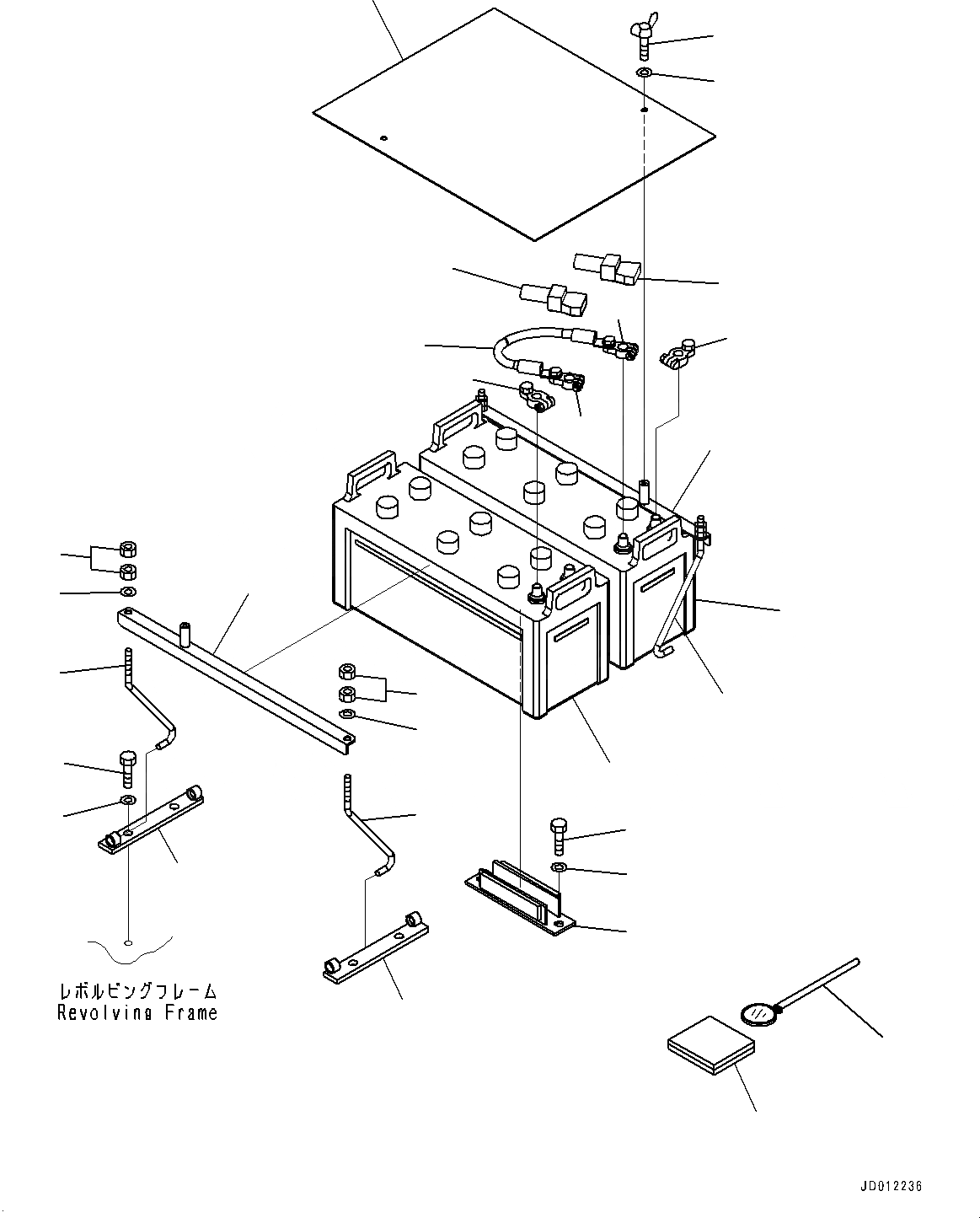 レボルビングフレーム
Revolving Frame

JD012236