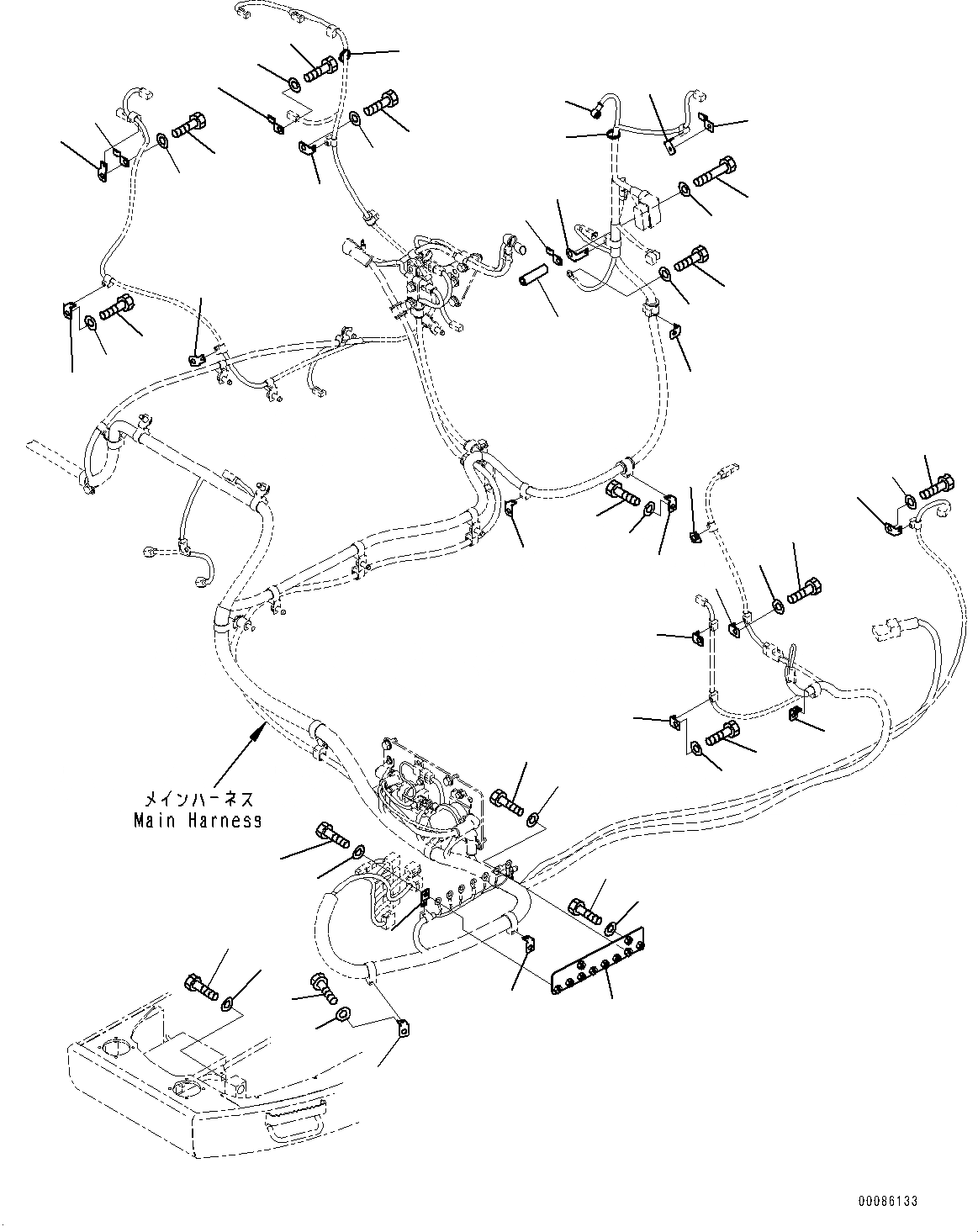 メインハーネス
Main Harness

00086133