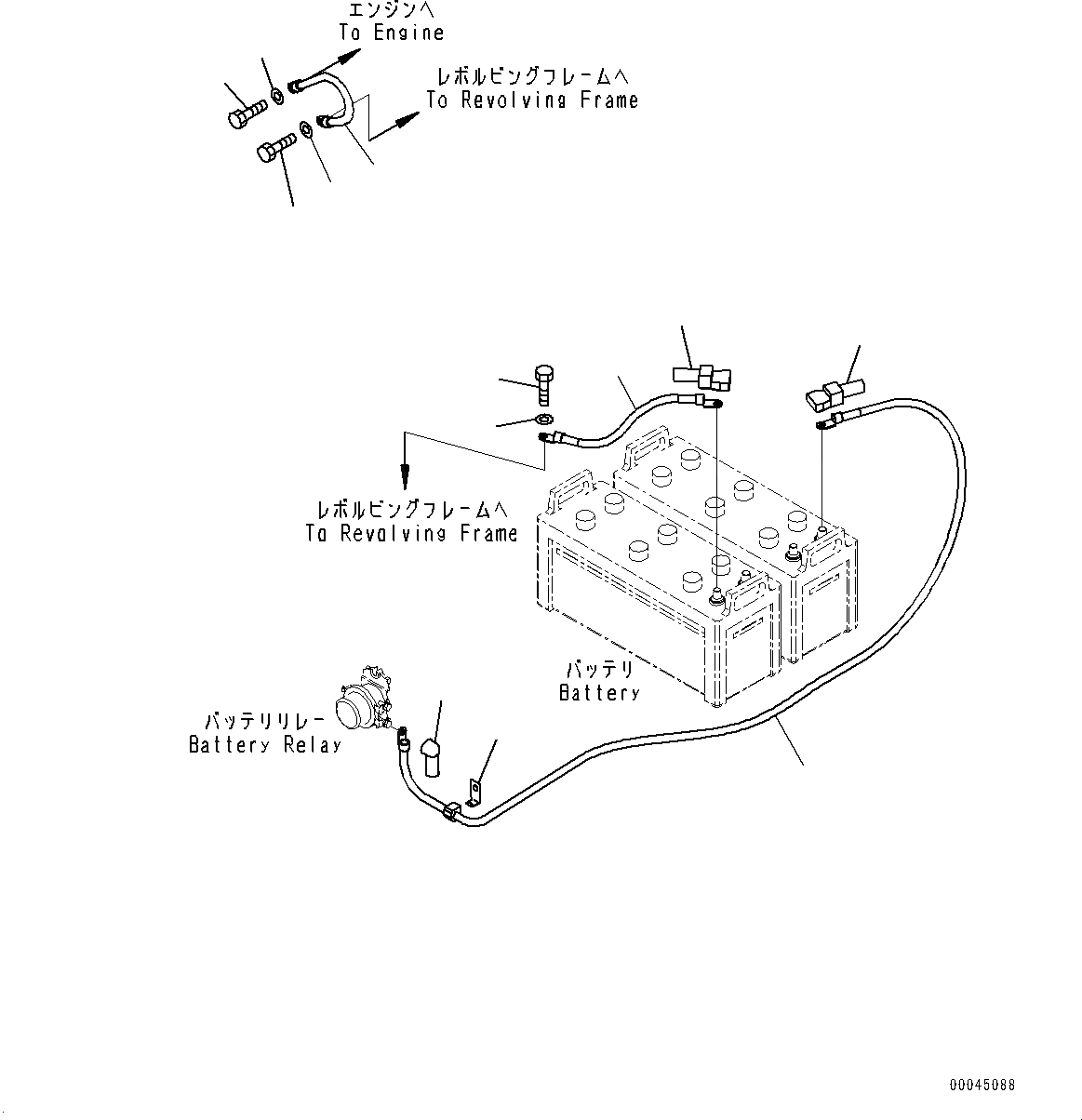 エンジンへ
To Engine

レボルビングフレームへ
To Revolving Frame

レボルビングフレームへ
To Revolving Frame

バッテリ
Battery

バッテリリレー
Battery Relay

00045088