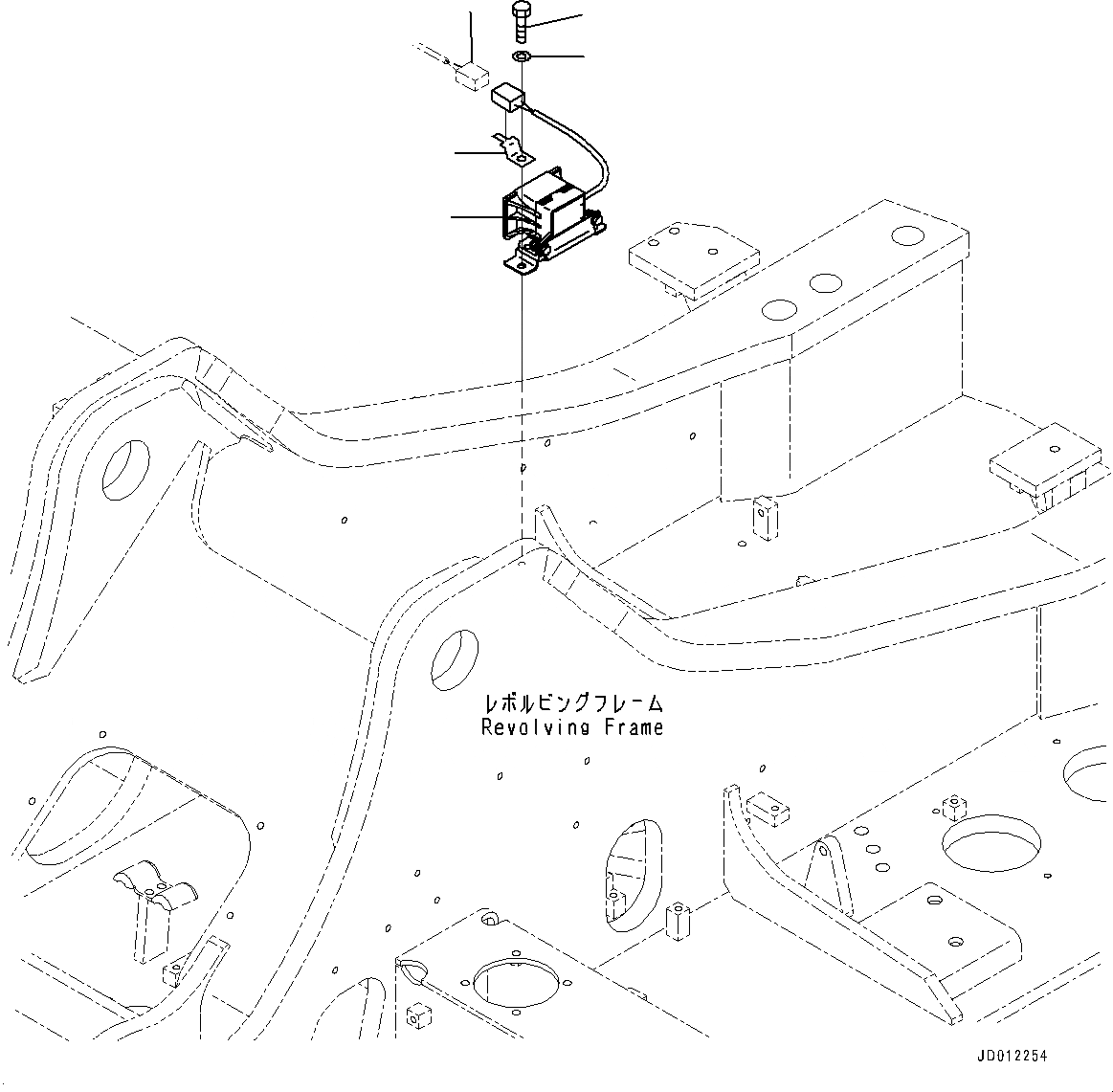 レボルビングフレーム
Revolving Frame

JD012254