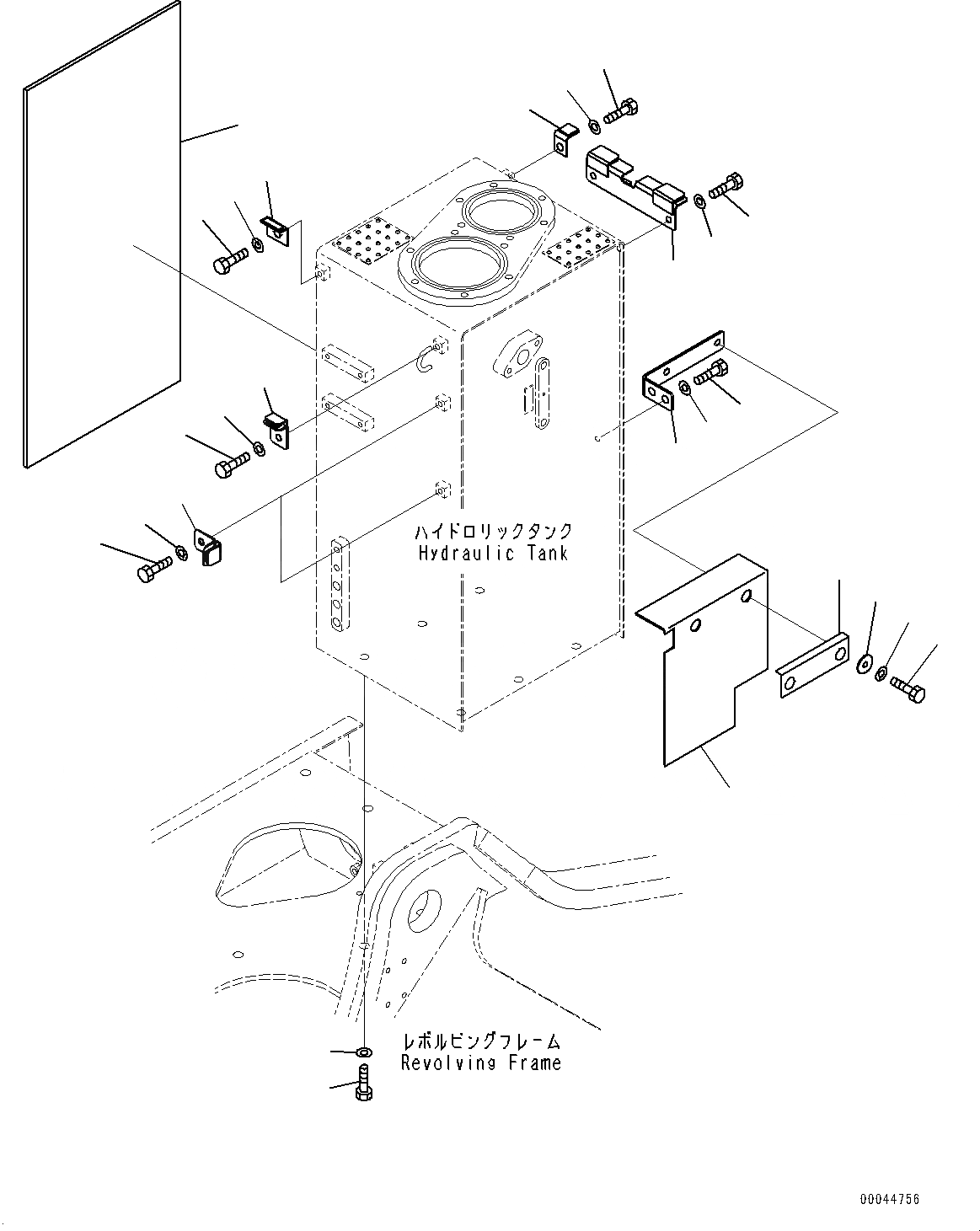 ハイドロリックタンク
Hydraulic Tank

レボルビングフレーム
Revolving Frame

00044756