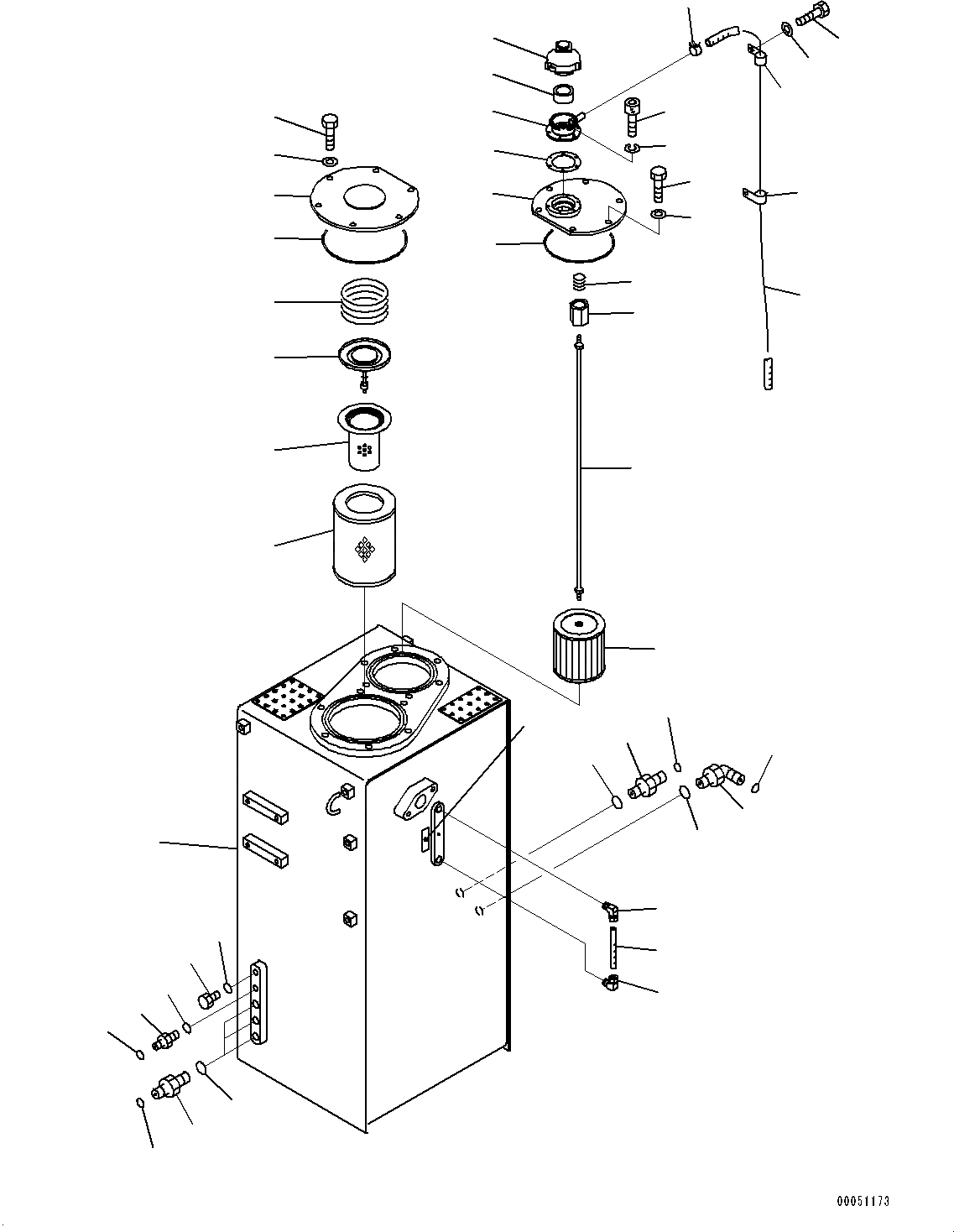 00051173