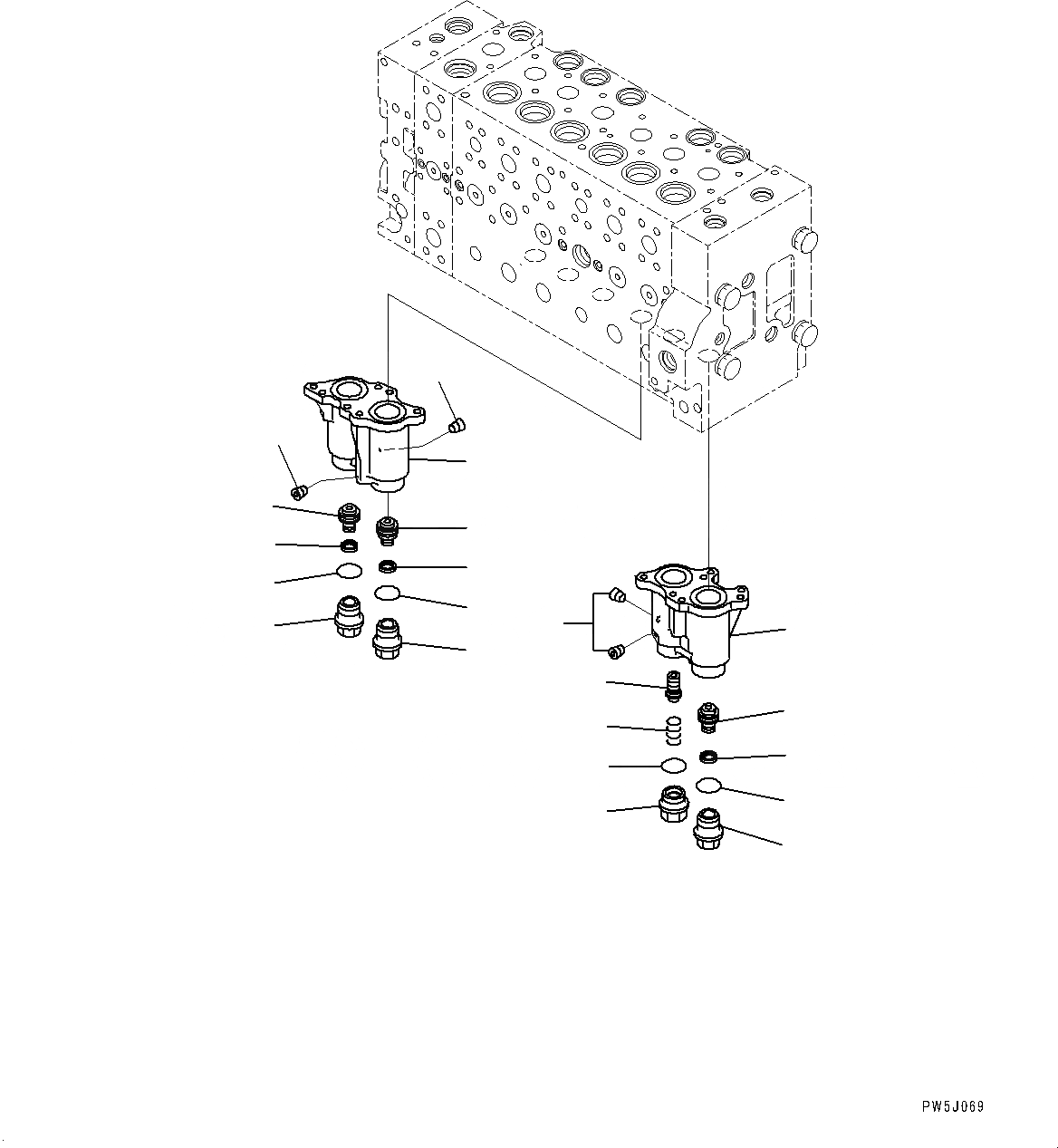 PW5J069