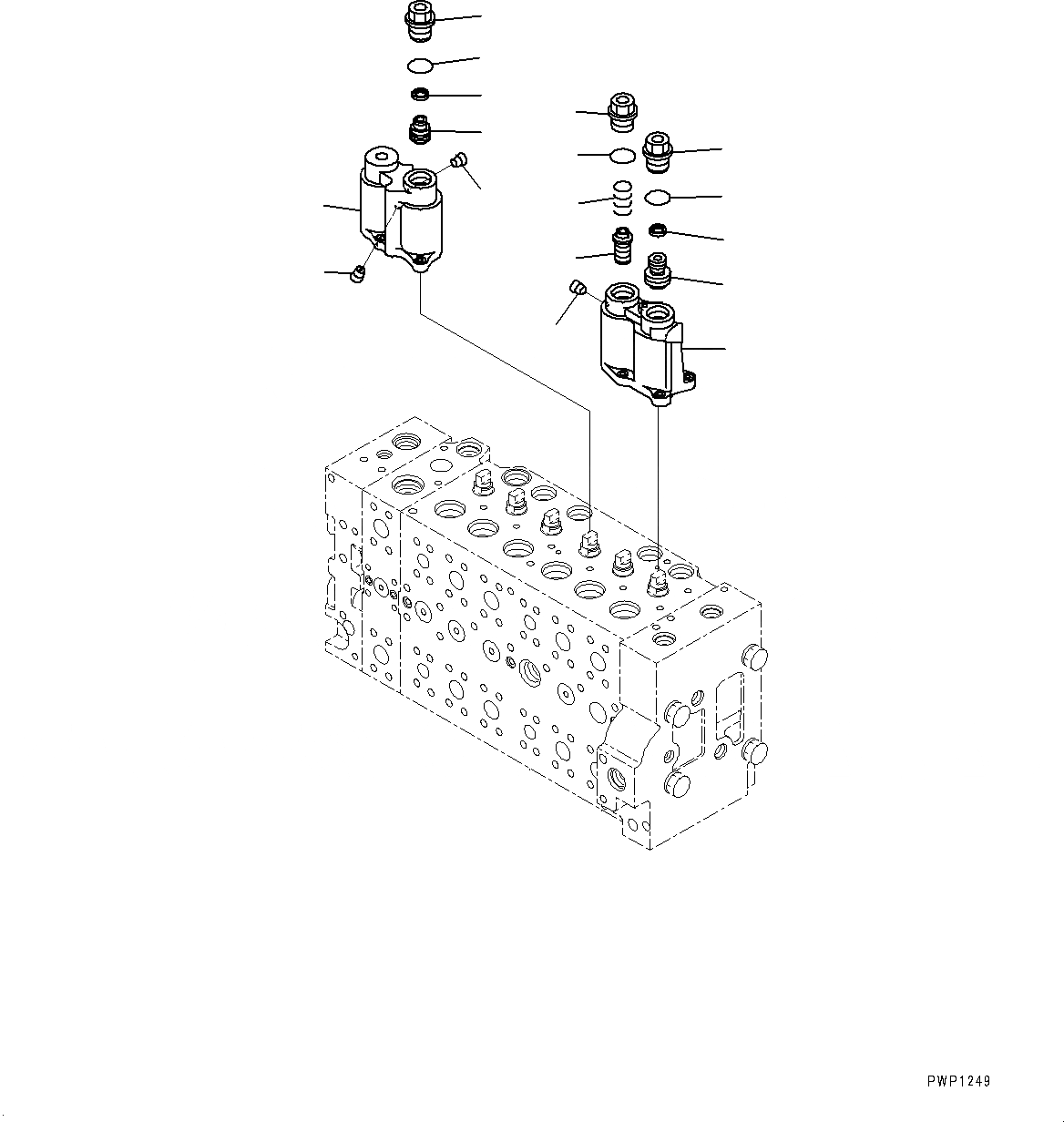 PWP1249