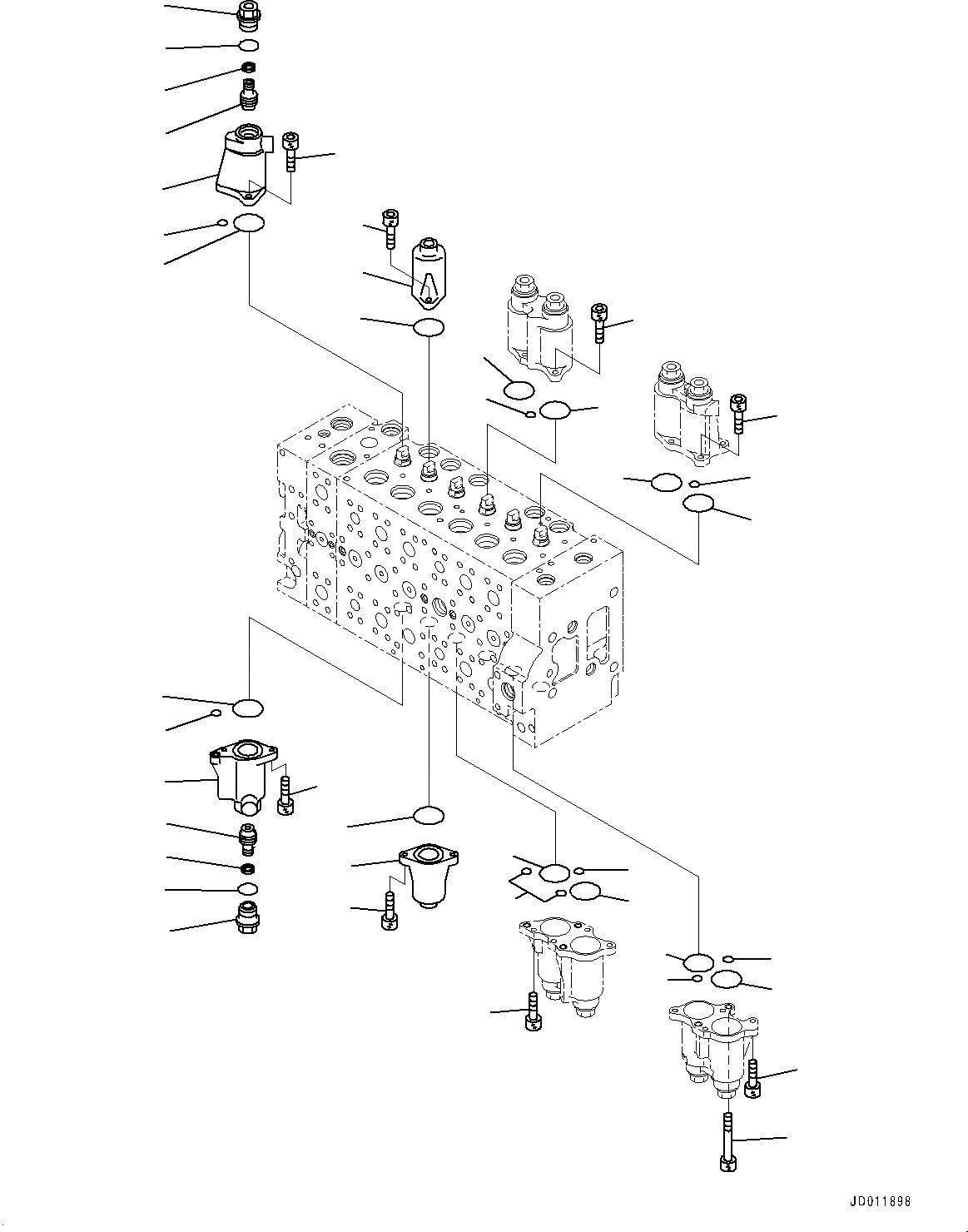 JD011898