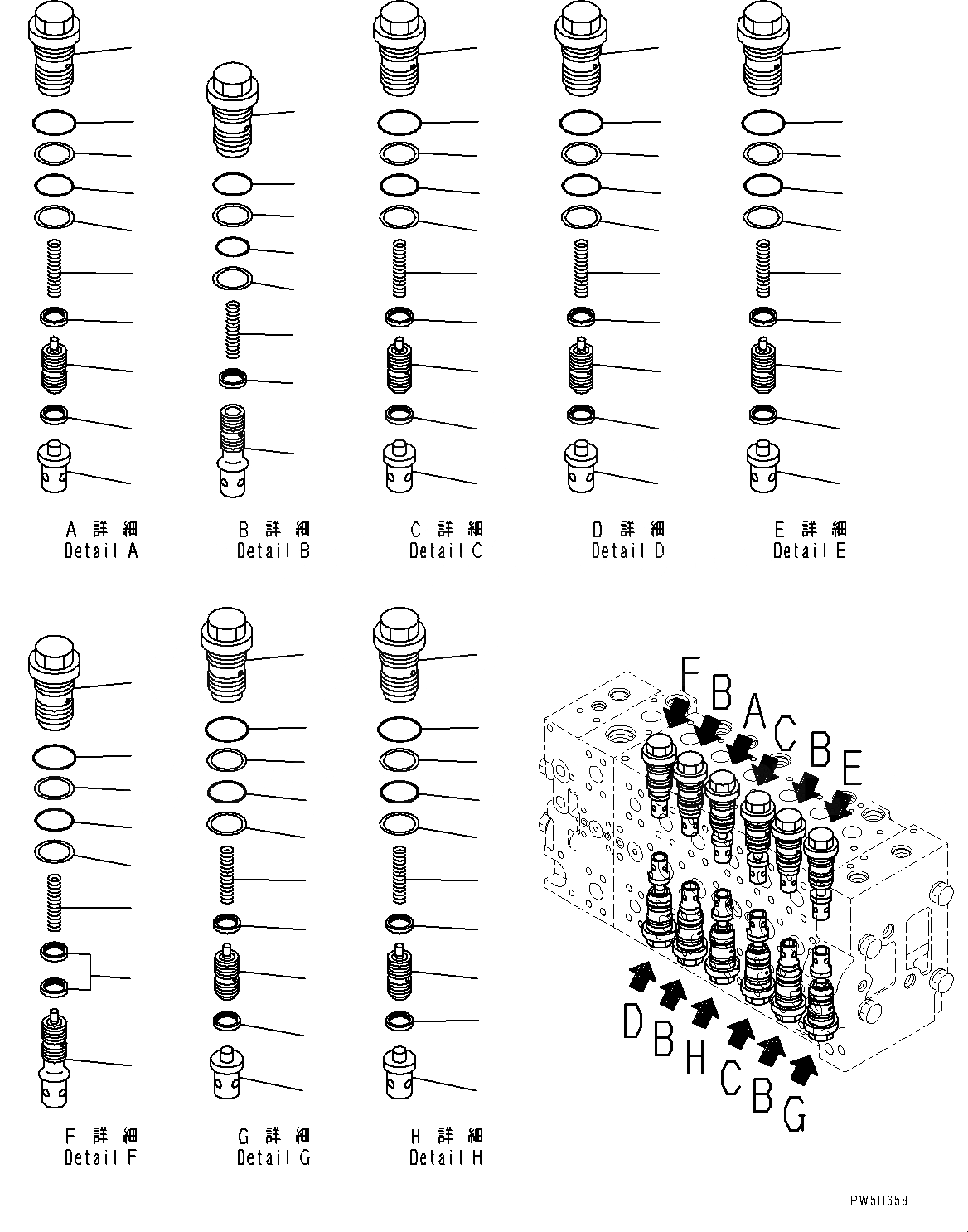 A 詳 細
Detail A

B 詳 細
Detail B

C 詳 細
Detail C

D 詳 細
Detail D

E 詳 細
Detail E

F 詳 細
Detail F

G 詳 細
Detail G

H 詳 細
Detail H

F B A C B E

D B H C B G

PW5H658