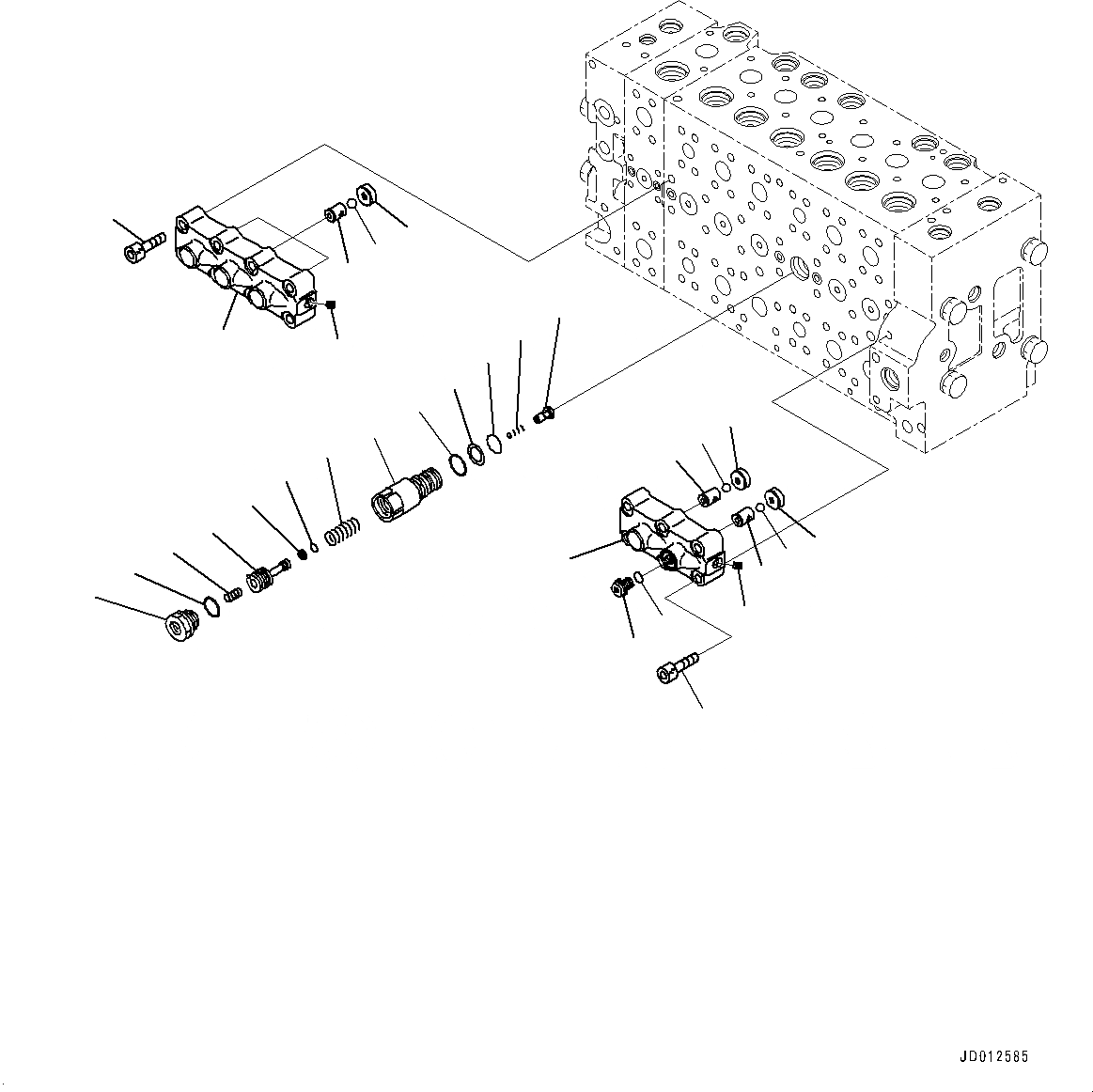 JD012585