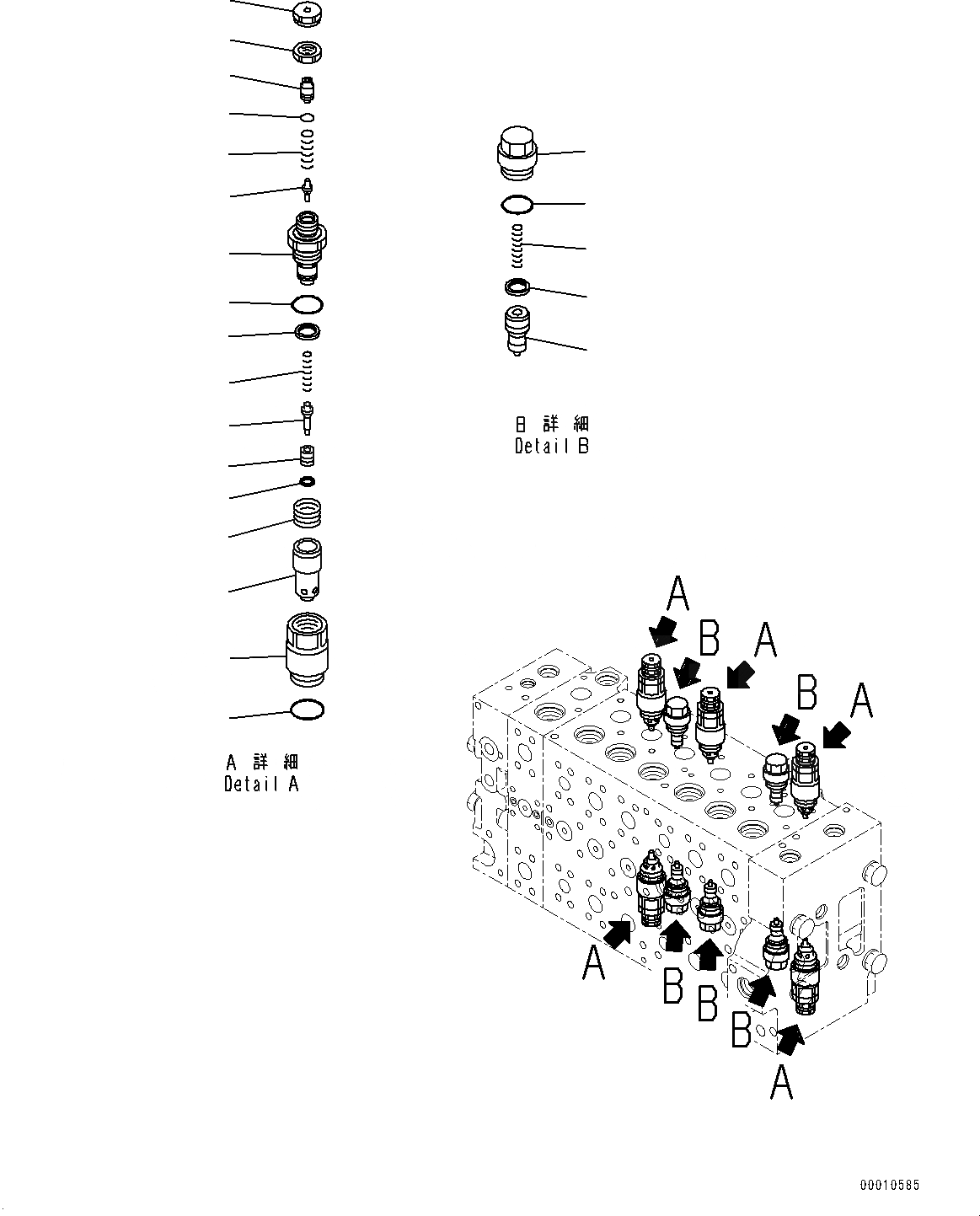 B 詳 細
Detail B

A 詳 細
Detail A

A
B
A
B
A
A
B
B
B
A

00010585